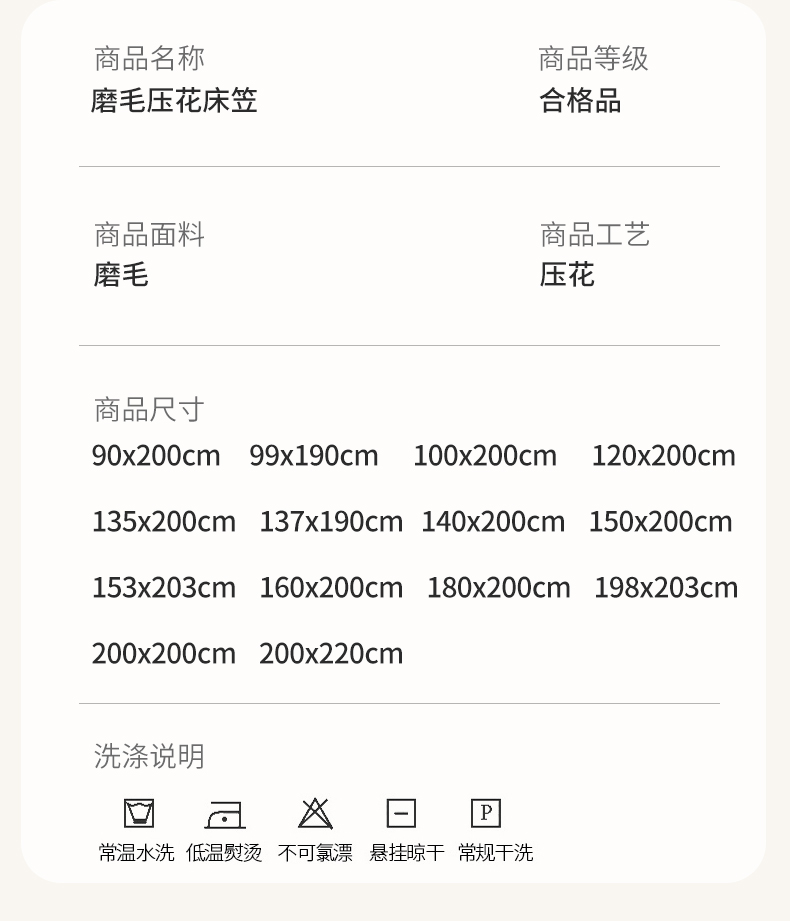 商品名称
磨毛压花床笠

商品等级
合格品

商品面料
磨毛

商品工艺
压花

商品尺寸
90x200cm 99x190cm 100x200cm 120x200cm
135x200cm 137x190cm 140x200cm 150x200cm
153x203cm 160x200cm 180x200cm 198x203cm
200x200cm 200x220cm

洗涤说明

P

常温水洗 低温熨烫 不可氯漂 悬挂晾干 常规干洗