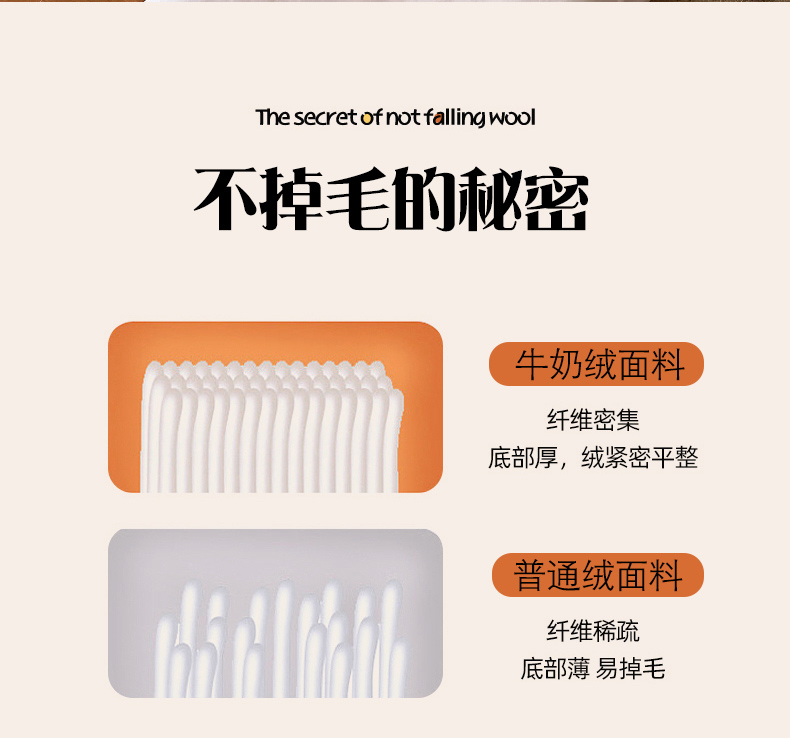 The secret of not falling wool

不掉毛的秘密

牛奶绒面料

纤维密集
底部厚，绒紧密平整

普通绒面料

纤维稀疏
底部薄 易掉毛