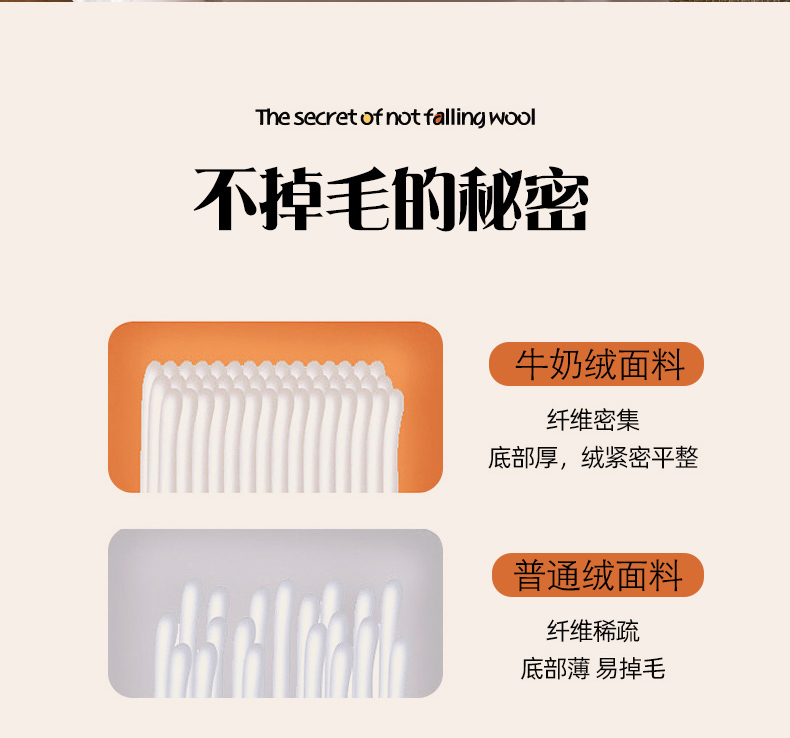 The secret of not falling wool

不掉毛的秘密

牛奶绒面料

纤维密集
底部厚，绒紧密平整

普通绒面料

纤维稀疏
底部薄 易掉毛