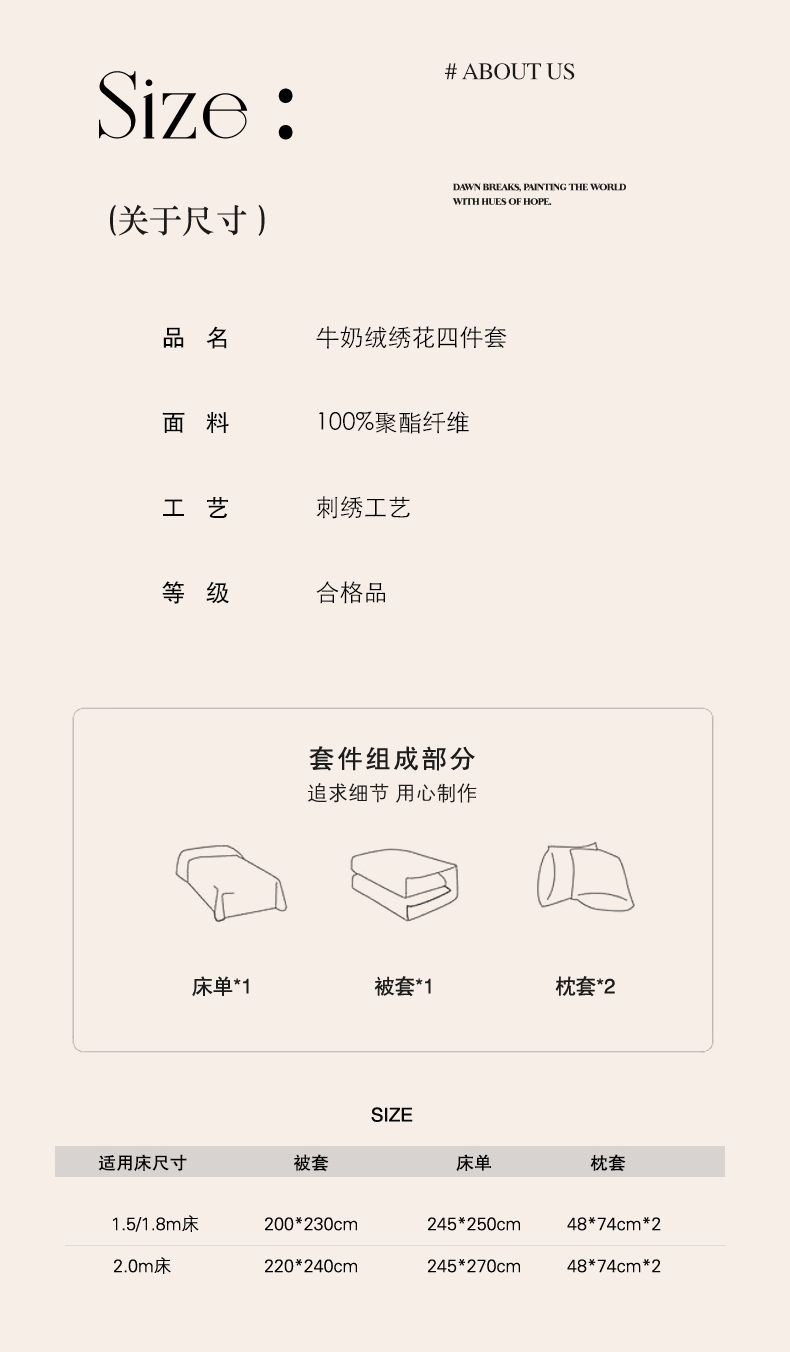 Size :

# ABOUT US

DAWN BREAKS, PAINTING THE WORLD WITH HUES OF HOPE.

(关于尺寸)

品 名 牛奶绒绣花四件套

面 料 100%聚酯纤维

工 艺 刺绣工艺

等 级 合格品

套件组成部分

追求细节 用心制作

床单*1

被套*1

枕套*2

SIZE

| 适用床尺寸 | 被套 | 床单 | 枕套 |
|---|---|---|---|
| 1.5/1.8m床 | 200*230cm | 245*250cm | 48*74cm*2 |
| 2.0m床 | 220*240cm | 245*270cm | 48*74cm*2 |