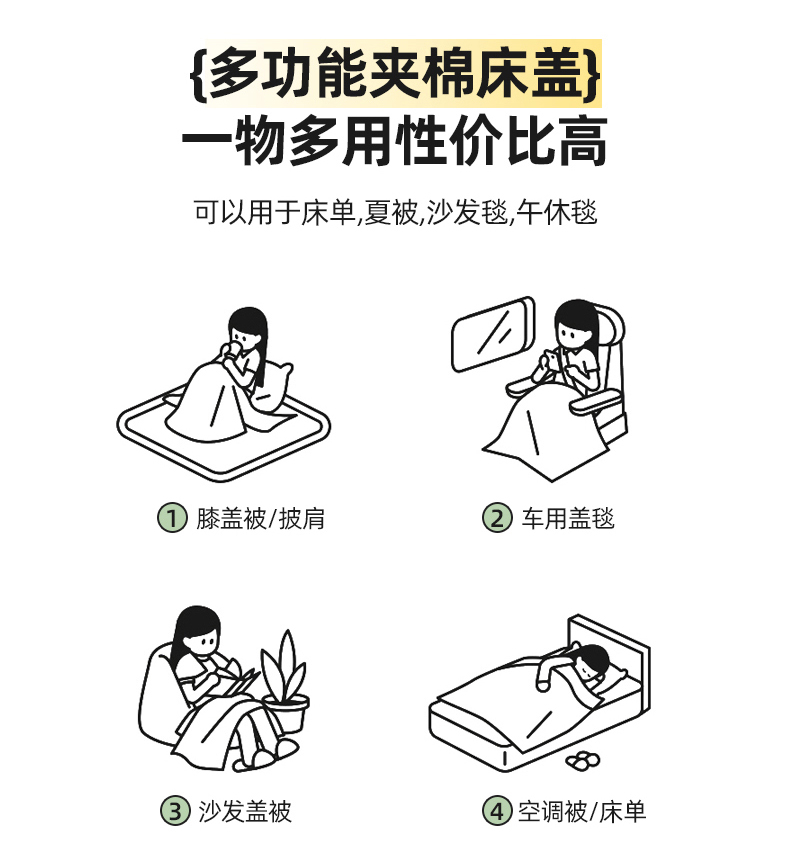 {多功能夹棉床盖}
一物多用性价比高

可以用于床单,夏被,沙发毯,午休毯

① 膝盖被/披肩

② 车用盖毯

③ 沙发盖被

④ 空调被/床单