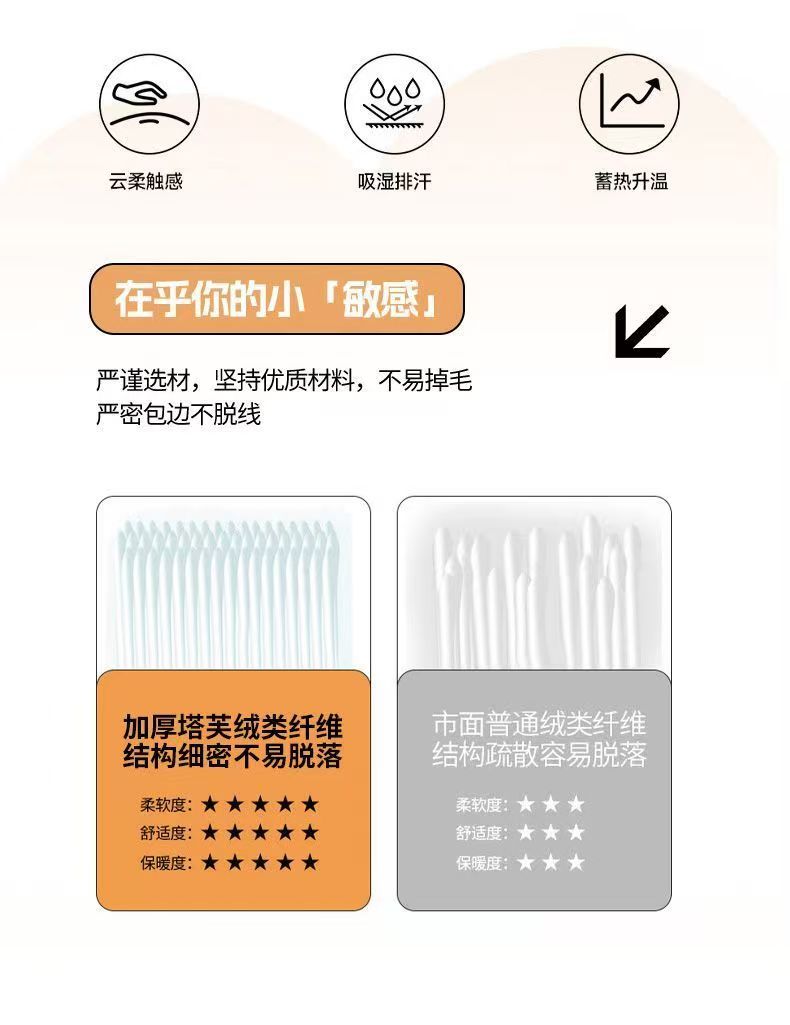 云柔触感

吸湿排汗

蓄热升温

在乎你的小「敏感」

严谨选材，坚持优质材料，不易掉毛
严密包边不脱线

加厚塔芙绒类纤维
结构细密不易脱落

柔软度：★★★★★
舒适度：★★★★★
保暖度：★★★★★

市面普通绒类纤维
结构疏散容易脱落

柔软度：★★★
舒适度：★★★
保暖度：★★★