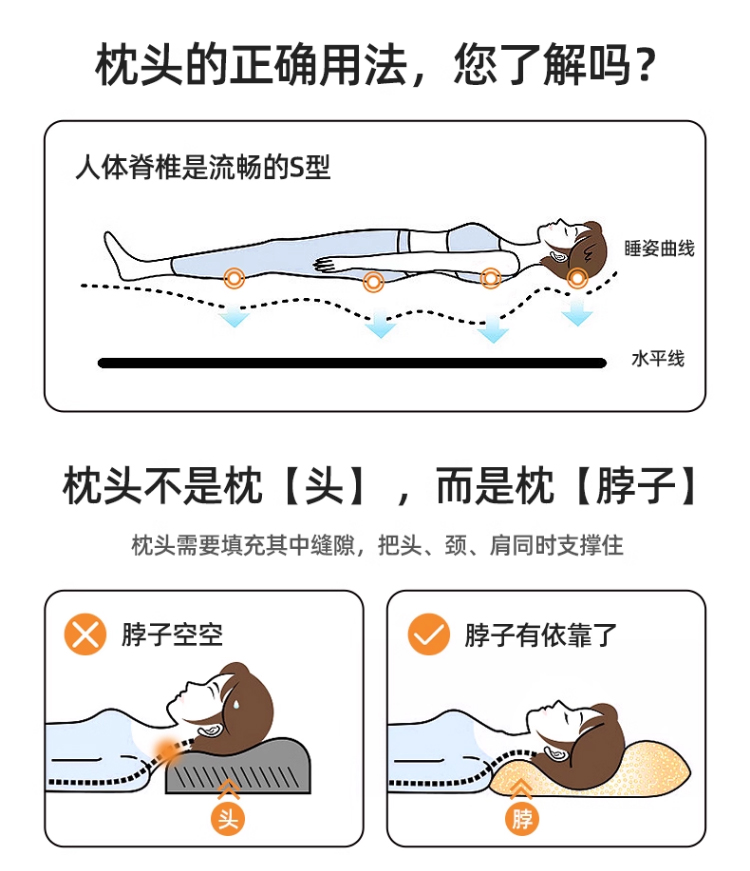 枕头的正确用法，您了解吗？

人体脊椎是流畅的S型

睡姿曲线

水平线

枕头不是枕【头】，而是枕【脖子】

枕头需要填充其中缝隙，把头、颈、肩同时支撑住

脖子空空

头

脖子有依靠了

脖