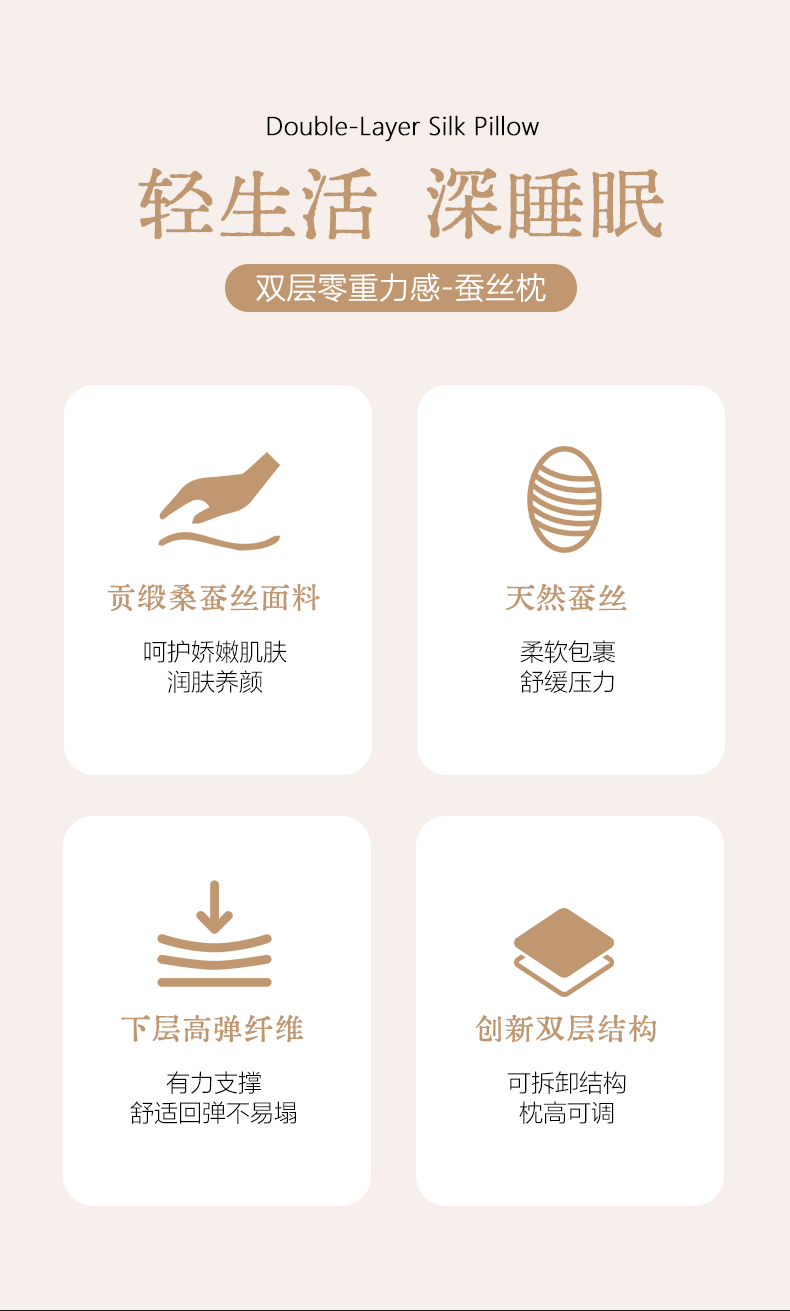 Double-Layer Silk Pillow

轻生活 深睡眠

双层零重力感-蚕丝枕

贡缎桑蚕丝面料

呵护娇嫩肌肤
润肤养颜

天然蚕丝

柔软包裹
舒缓压力

下层高弹纤维

有力支撑
舒适回弹不易塌

创新双层结构

可拆卸结构
枕高可调