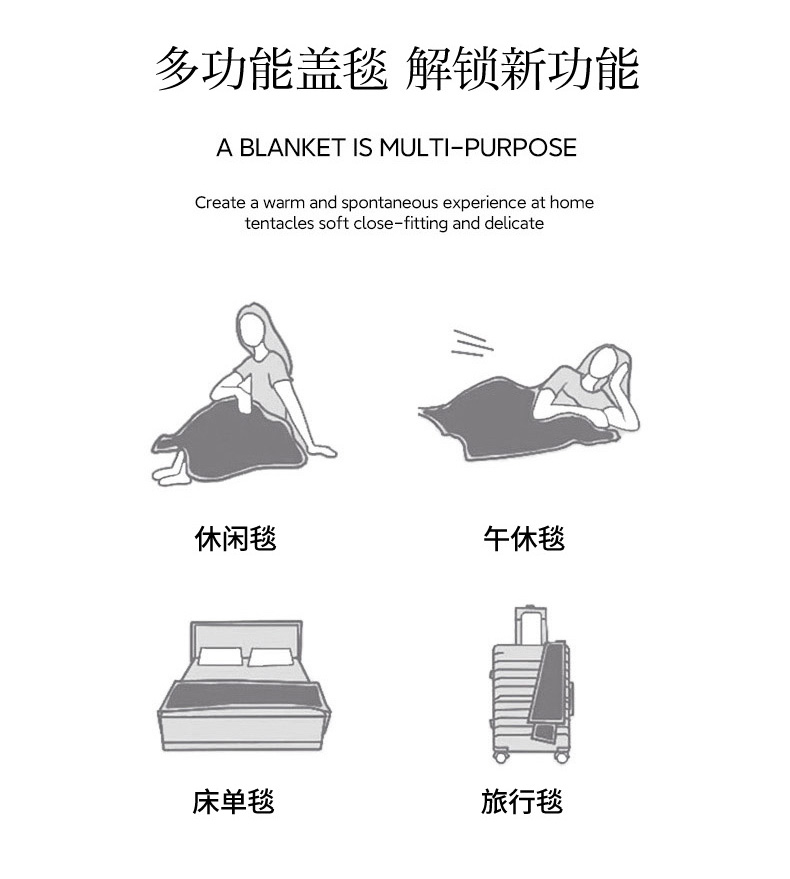 多功能盖毯 解锁新功能

A BLANKET IS MULTI-PURPOSE

Create a warm and spontaneous experience at home
tentacles soft close-fitting and delicate

休闲毯

午休毯

床单毯

旅行毯