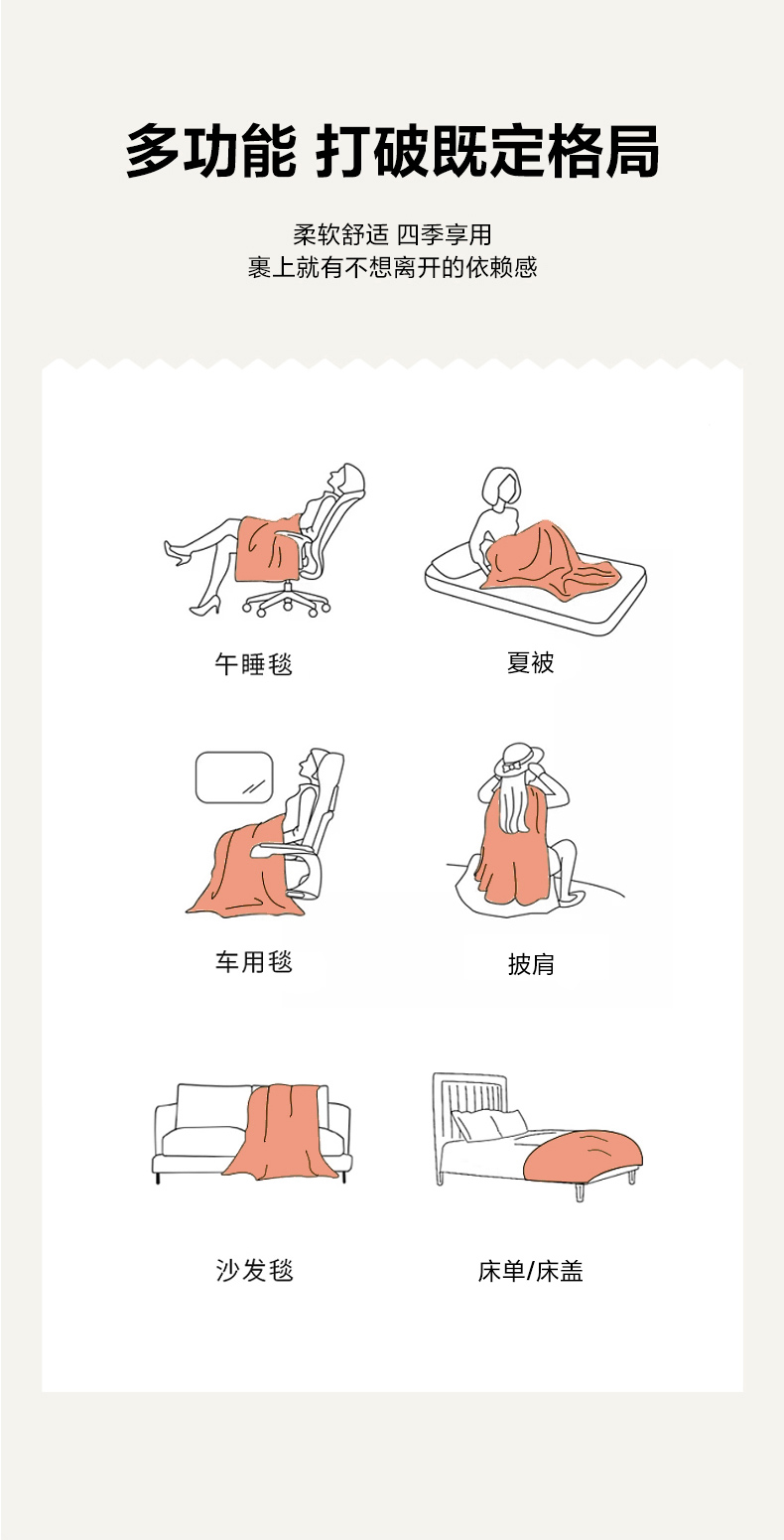 多功能 打破既定格局

柔软舒适 四季享用
裹上就有不想离开的依赖感

午睡毯

夏被

车用毯

披肩

沙发毯

床单/床盖