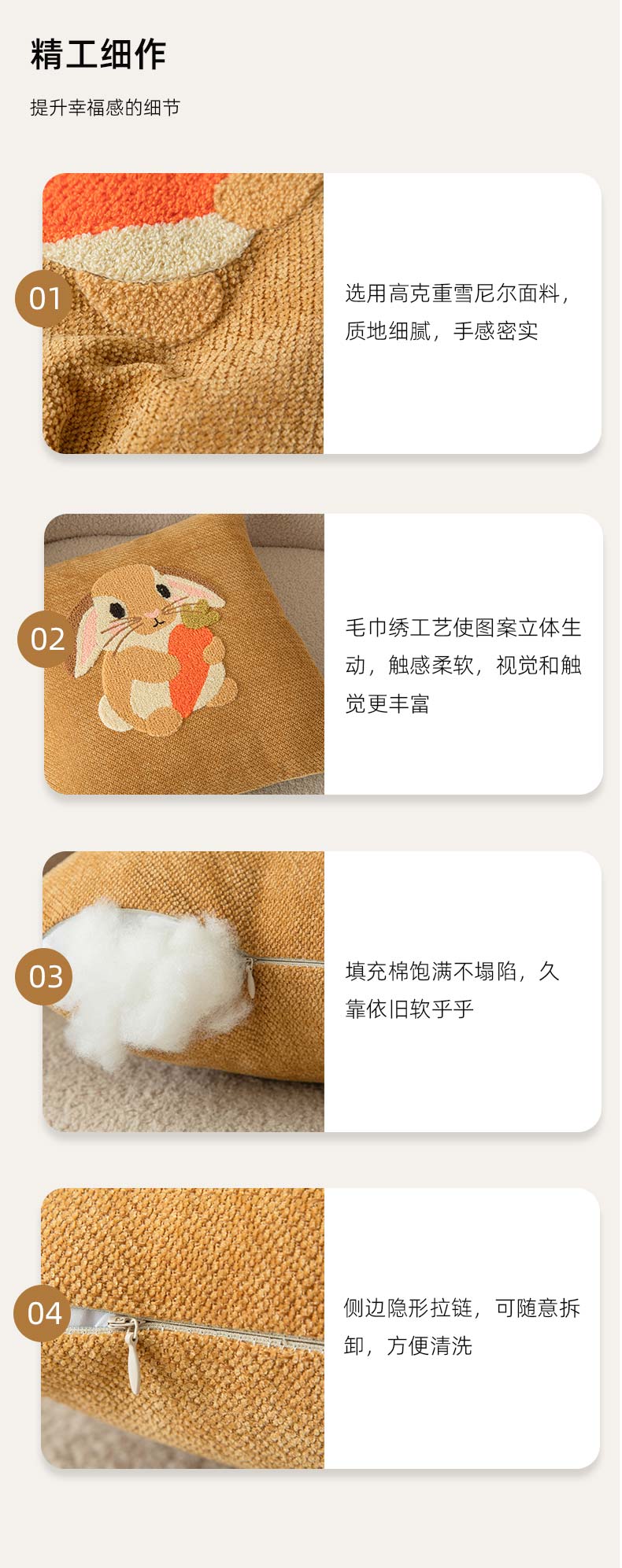 精工细作

提升幸福感的细节

01

选用高克重雪尼尔面料，质地细腻，手感密实

02

毛巾绣工艺使图案立体生动，触感柔软，视觉和触觉更丰富

03

填充棉饱满不塌陷，久靠依旧软乎乎

04

侧边隐形拉链，可随意拆卸，方便清洗