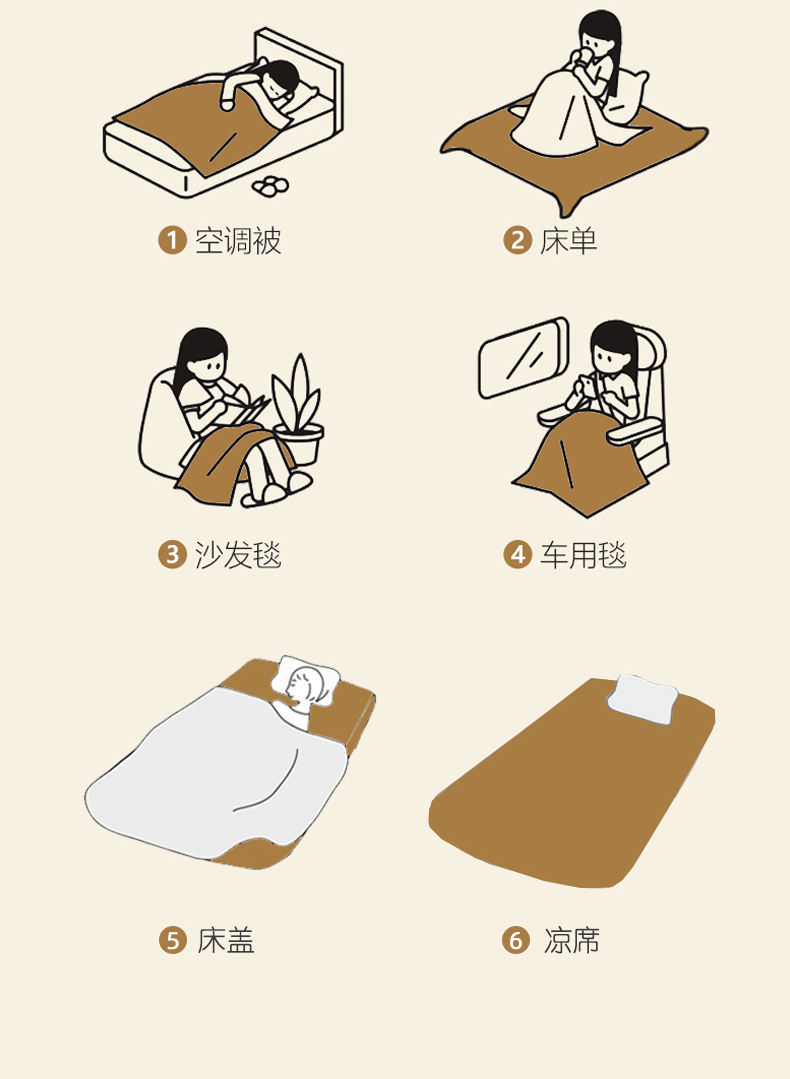 1 空调被

2 床单

3 沙发毯

4 车用毯

5 床盖

6 凉席