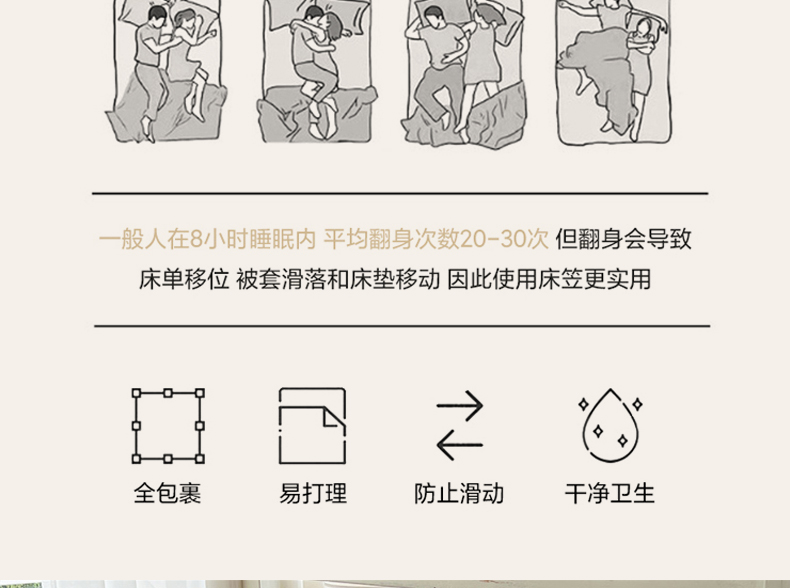 一般人在8小时睡眠内 平均翻身次数20-30次 但翻身会导致床单移位 被套滑落和床垫移动 因此使用床笠更实用

全包裹

易打理

防止滑动

干净卫生