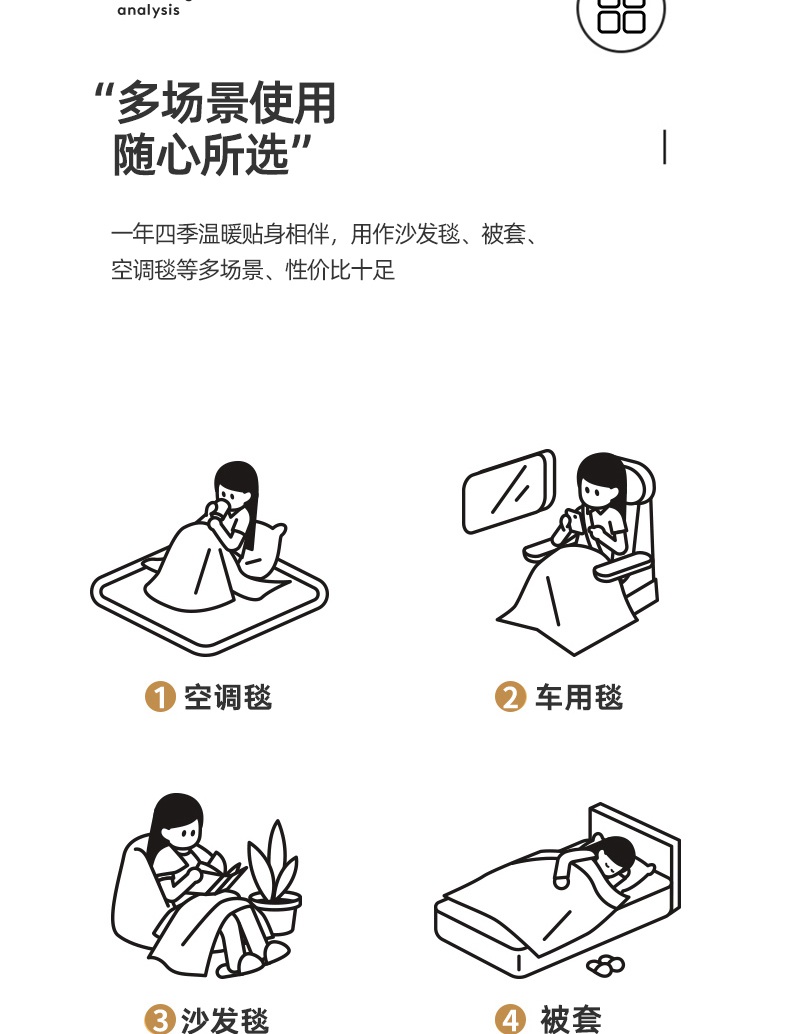 analysis

“多场景使用
随心所选”

一年四季温暖贴身相伴，用作沙发毯、被套、空调毯等多场景、性价比十足

1 空调毯

2 车用毯

3 沙发毯

4 被套