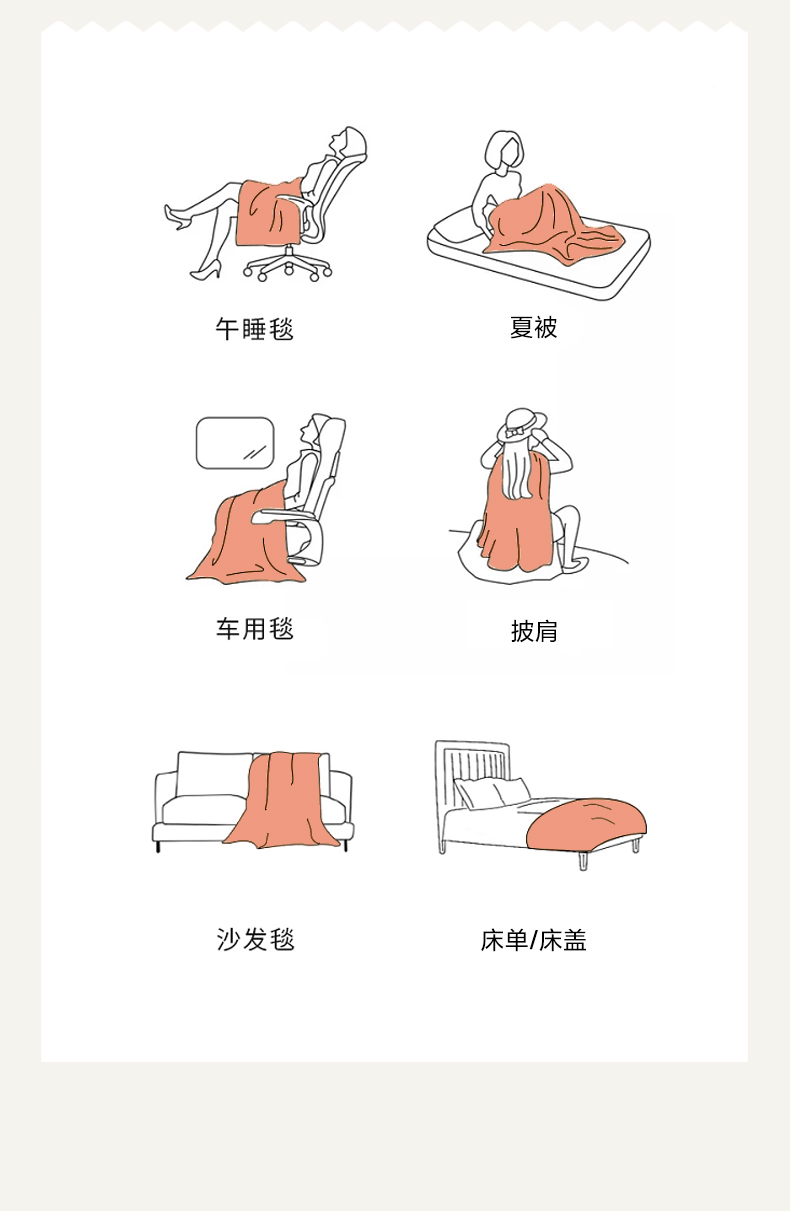 午睡毯

夏被

车用毯

披肩

沙发毯

床单/床盖