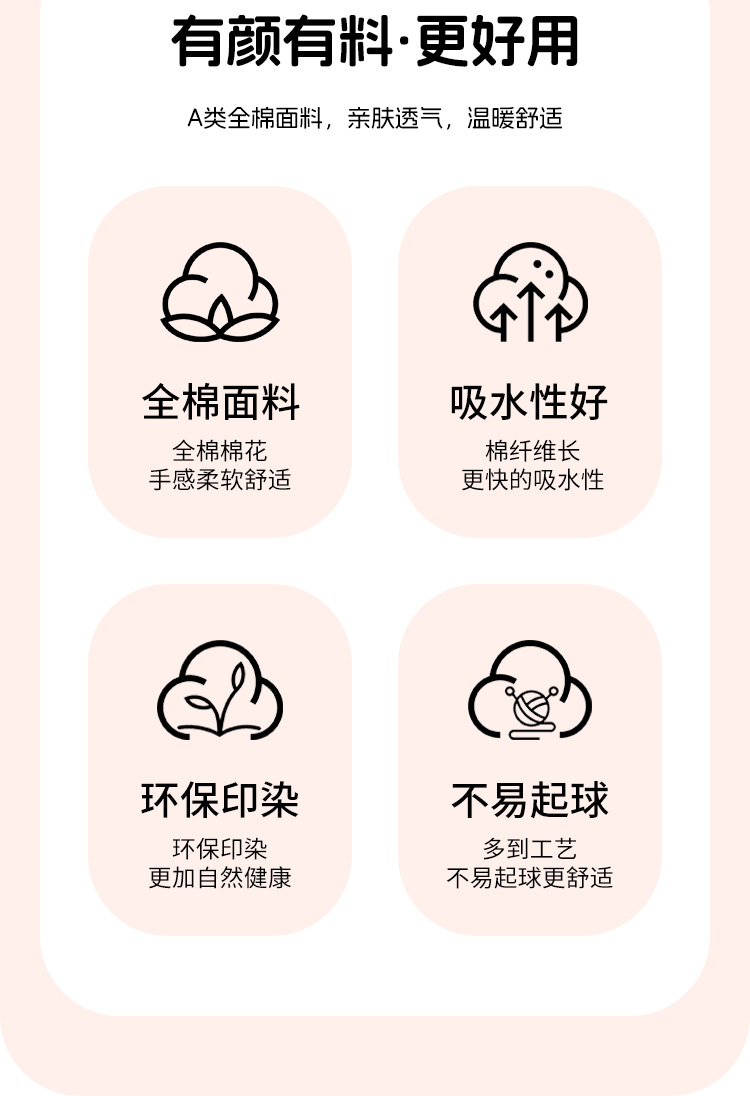 有颜有料·更好用

A类全棉面料，亲肤透气，温暖舒适

全棉面料

全棉棉花
手感柔软舒适

吸水性好

棉纤维长
更快的吸水性

环保印染

环保印染
更加自然健康

不易起球

多到工艺
不易起球更舒适