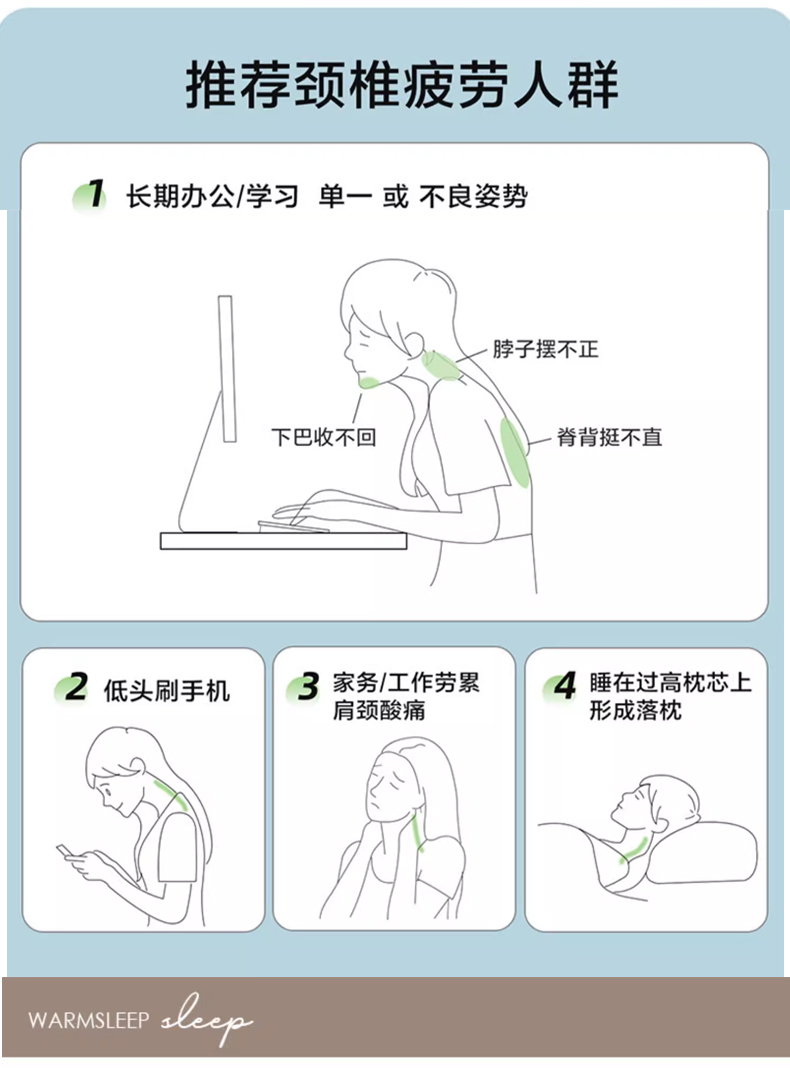 推荐颈椎疲劳人群

1 长期办公/学习 单一 或 不良姿势

脖子摆不正

下巴收不回

脊背挺不直

2 低头刷手机

3 家务/工作劳累 肩颈酸痛

4 睡在过高枕芯上 形成落枕

WARMSLEEP sleep