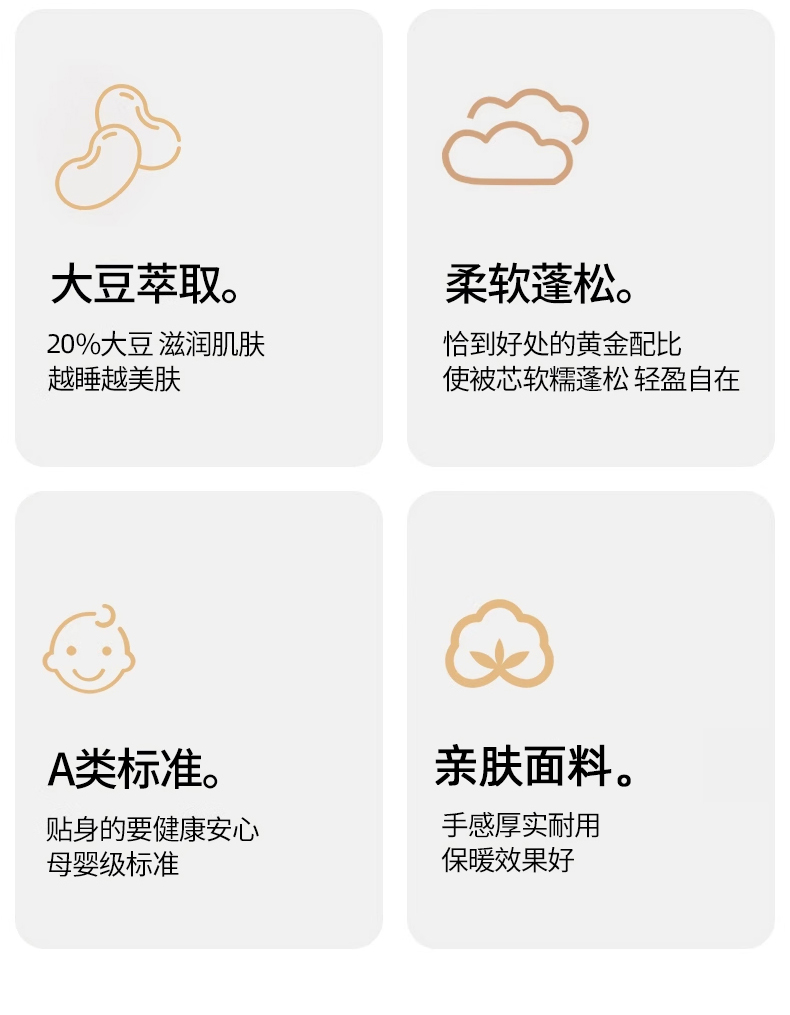 大豆萃取。

20%大豆 滋润肌肤
越睡越美肤

柔软蓬松。

恰到好处的黄金配比
使被芯软糯蓬松 轻盈自在

A类标准。

贴身的要健康安心
母婴级标准

亲肤面料。

手感厚实耐用
保暖效果好