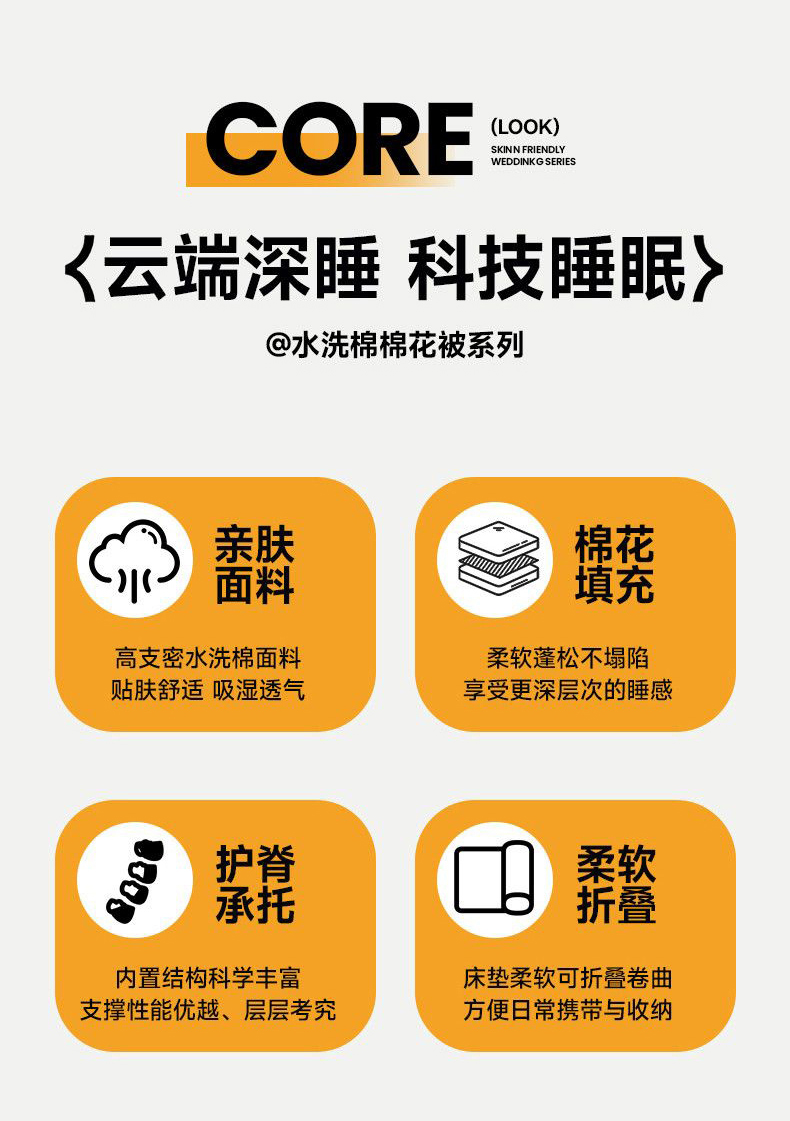 CORE

(LOOK)
SKINN FRIENDLY
WEDDINKG SERIES

〈云端深睡 科技睡眠〉

@水洗棉棉花被系列

亲肤
面料

高支密水洗棉面料
贴肤舒适 吸湿透气

棉花
填充

柔软蓬松不塌陷
享受更深层次的睡感

护脊
承托

内置结构科学丰富
支撑性能优越、层层考究

柔软
折叠

床垫柔软可折叠卷曲
方便日常携带与收纳