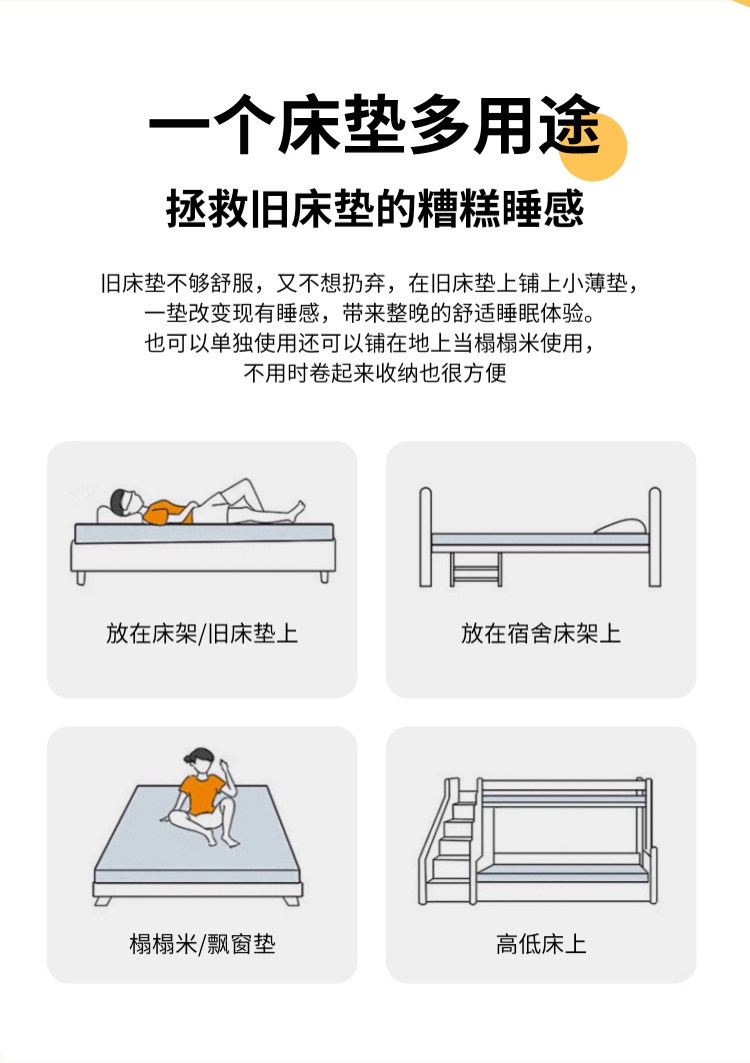 一个床垫多用途

拯救旧床垫的糟糕睡感

旧床垫不够舒服，又不想扔弃，在旧床垫上铺上小薄垫，一垫改变现有睡感，带来整晚的舒适睡眠体验。也可以单独使用还可以铺在地上当榻榻米使用，不用时卷起来收纳也很方便

放在床架/旧床垫上

放在宿舍床架上

榻榻米/飘窗垫

高低床上