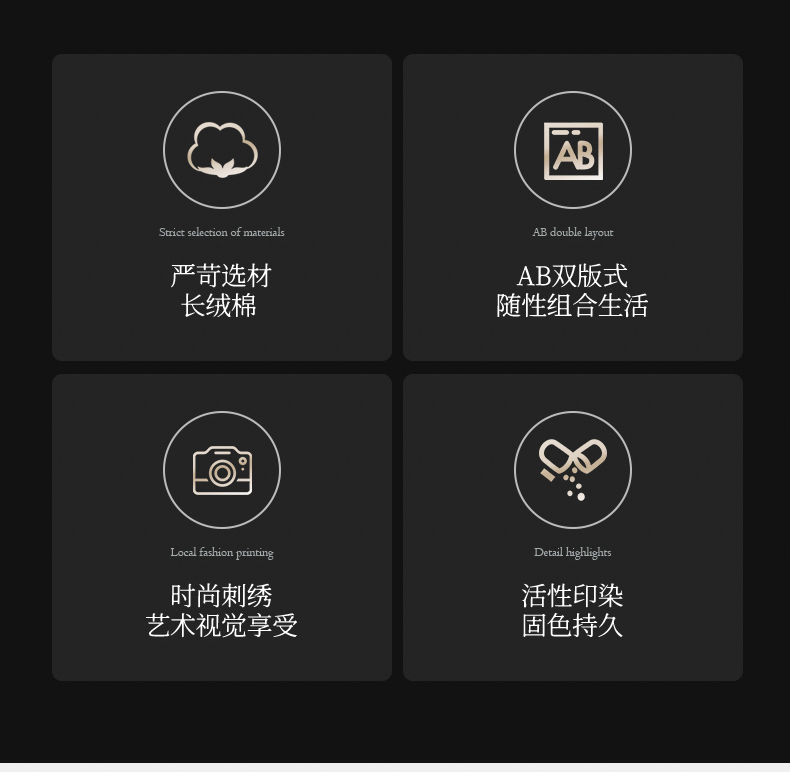 Strict selection of materials

严苛选材
长绒棉

AB

AB double layout

AB双版式
随性组合生活

Local fashion printing

时尚刺绣
艺术视觉享受

Detail highlights

活性印染
固色持久