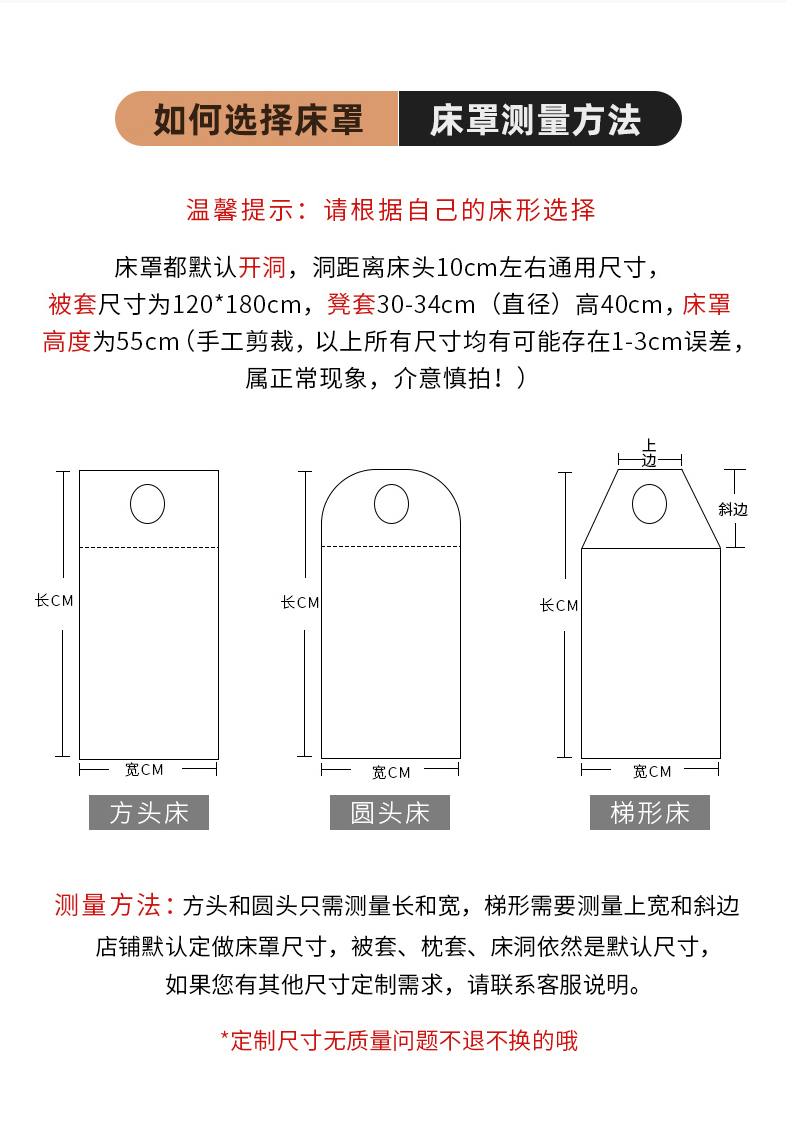 如何选择床罩 床罩测量方法

温馨提示：请根据自己的床形选择

床罩都默认开洞，洞距离床头10cm左右通用尺寸，被套尺寸为120*180cm，凳套30-34cm（直径）高40cm，床罩高度为55cm（手工剪裁，以上所有尺寸均有可能存在1-3cm误差，属正常现象，介意慎拍！）

长CM
宽CM
方头床

长CM
宽CM
圆头床

上边
斜边
长CM
宽CM
梯形床

测量方法：方头和圆头只需测量长和宽，梯形需要测量上宽和斜边
店铺默认定做床罩尺寸，被套、枕套、床洞依然是默认尺寸，
如果您有其他尺寸定制需求，请联系客服说明。

*定制尺寸无质量问题不退不换的哦