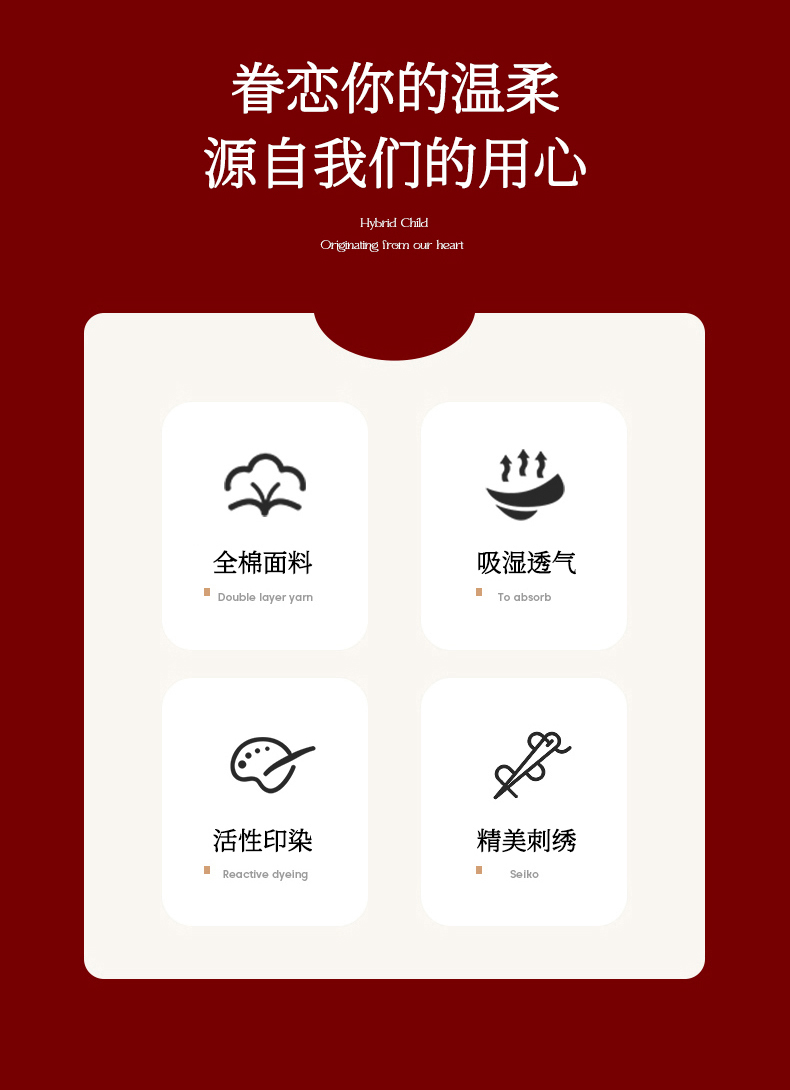 眷恋你的温柔
源自我们的用心

Hybrid Child
Originating from our heart

全棉面料
Double layer yarn

吸湿透气
To absorb

活性印染
Reactive dyeing

精美刺绣
Seiko