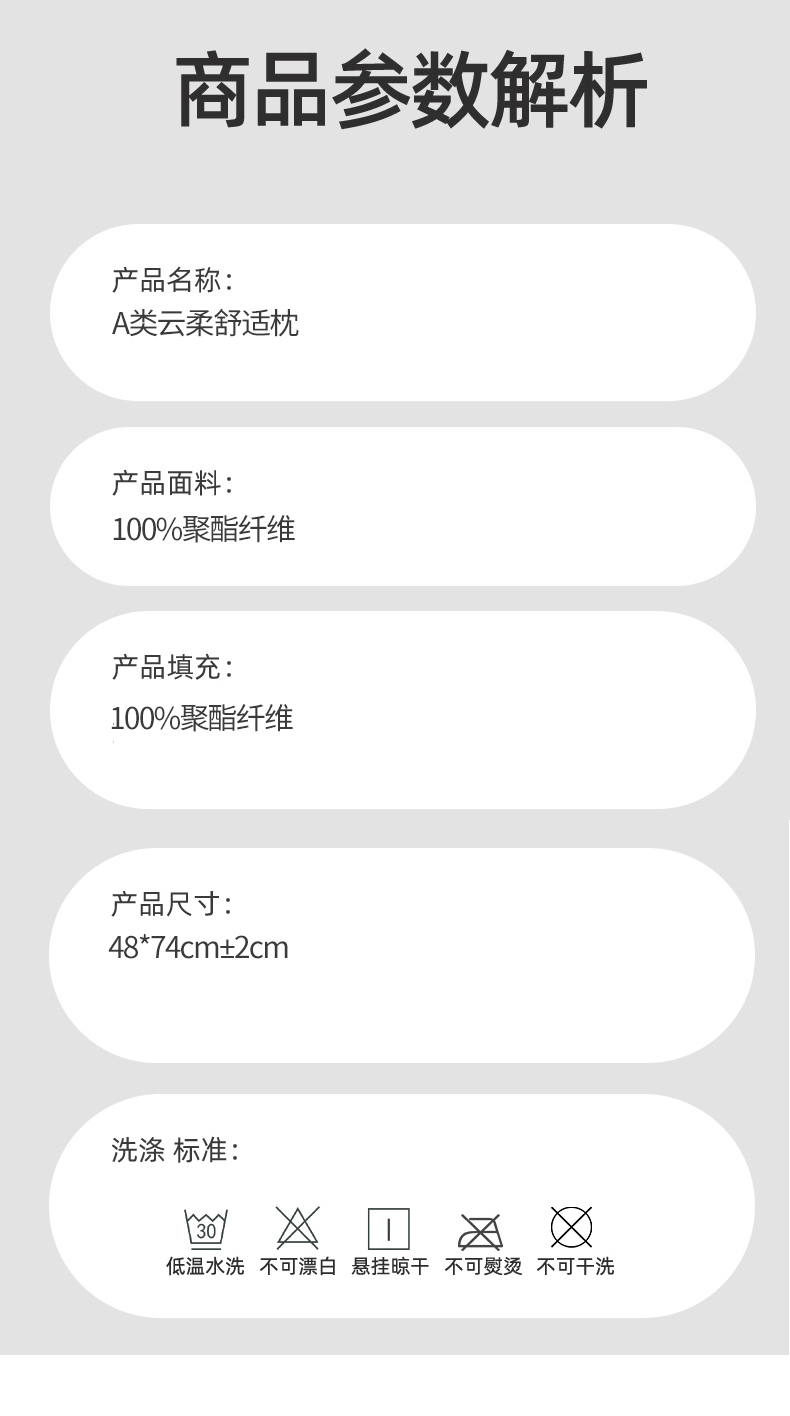 商品参数解析

产品名称:
A类云柔舒适枕

产品面料:
100%聚酯纤维

产品填充:
100%聚酯纤维

产品尺寸:
48*74cm±2cm

洗涤 标准:

30
低温水洗 不可漂白 悬挂晾干 不可熨烫 不可干洗