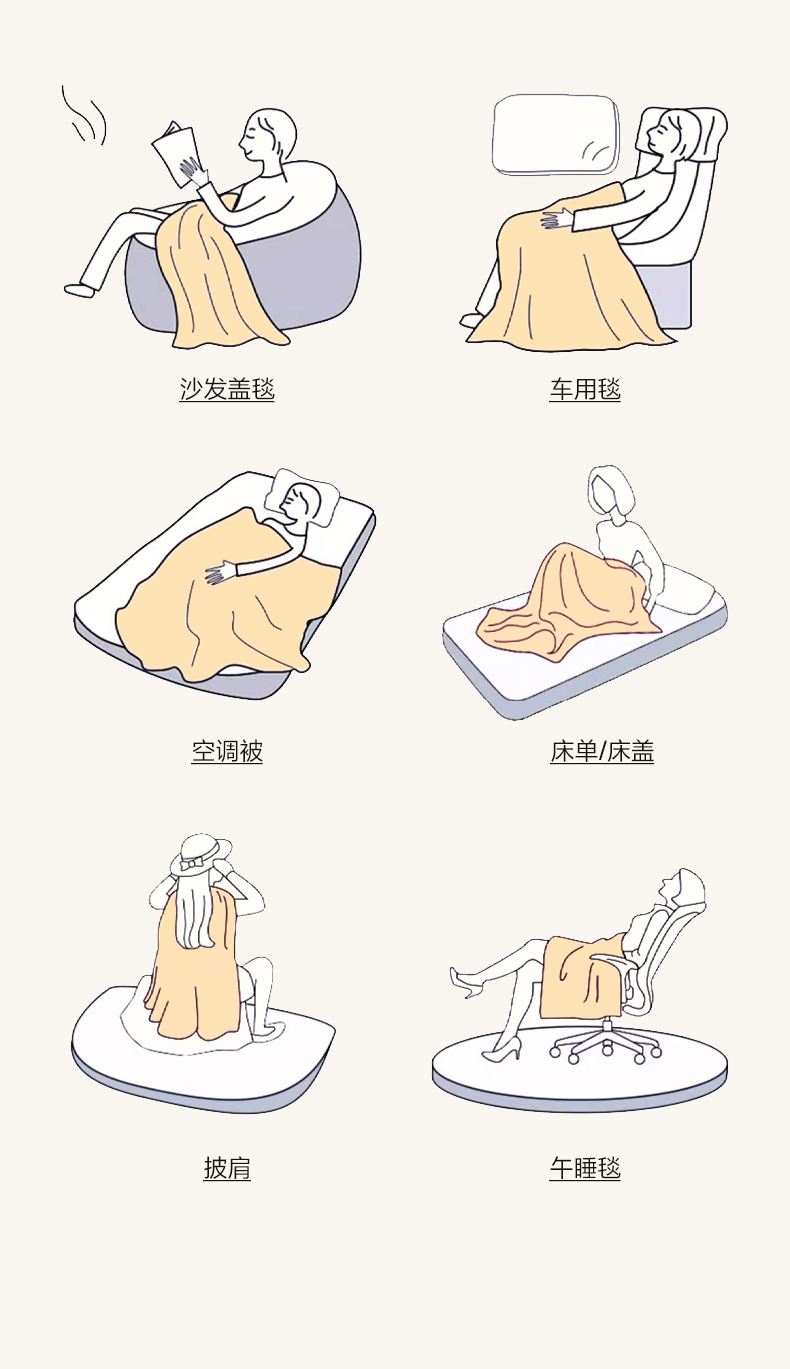 沙发盖毯

车用毯

空调被

床单/床盖

披肩

午睡毯