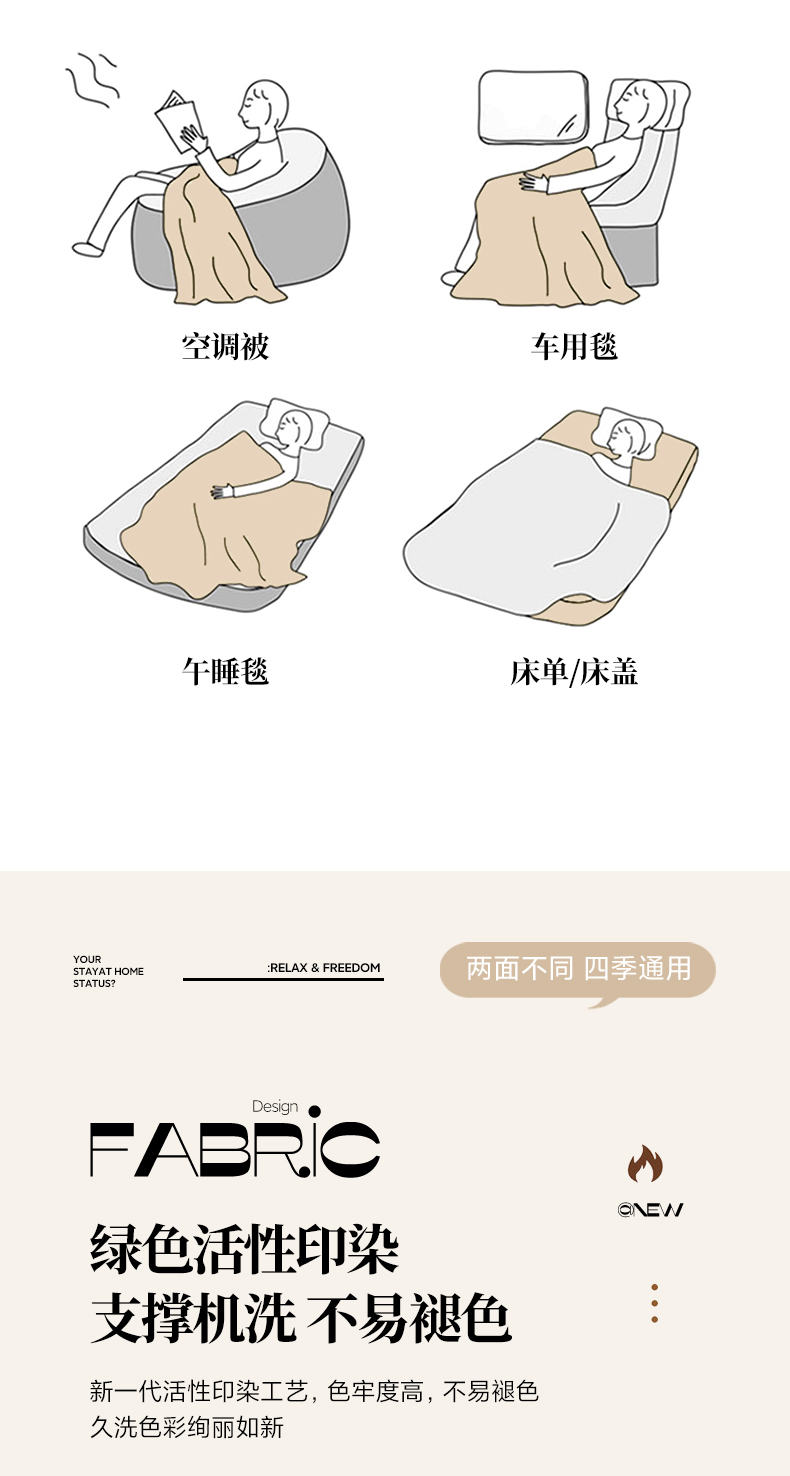 空调被

车用毯

午睡毯

床单/床盖

YOUR
STAYAT HOME
STATUS?

:RELAX & FREEDOM

两面不同 四季通用

Design

FABRIC

@NEW

绿色活性印染
支撑机洗 不易褪色

新一代活性印染工艺，色牢度高，不易褪色
久洗色彩绚丽如新