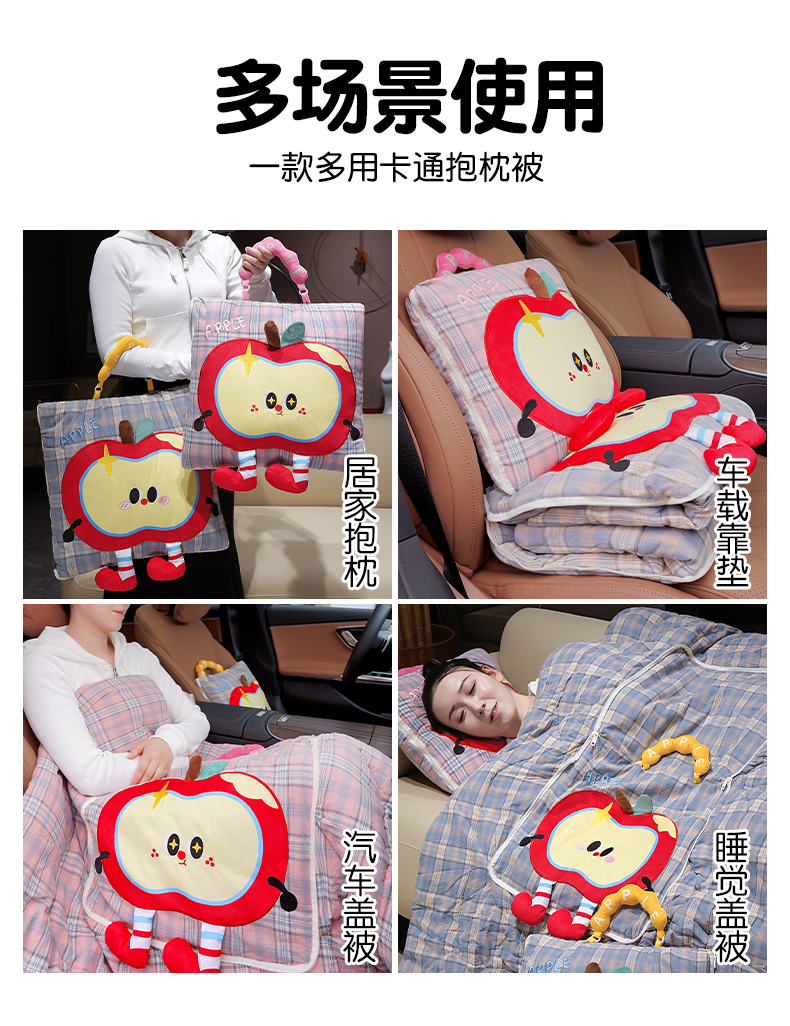 多场景使用

一款多用卡通抱枕被

APPLE

APPLE

居家抱枕

APPLE

车载靠垫

汽车盖被

APPLE

APPLE

APPLE

睡觉盖被