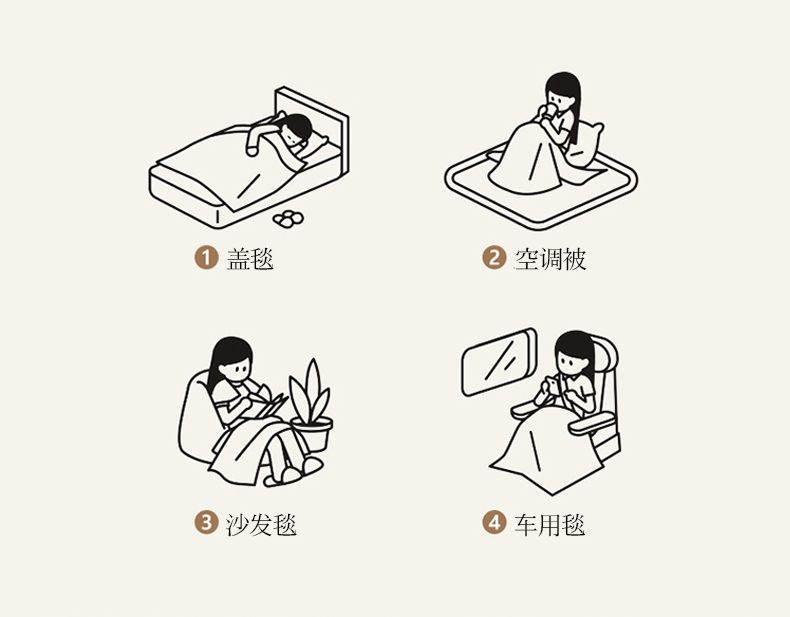 1 盖毯

2 空调被

3 沙发毯

4 车用毯