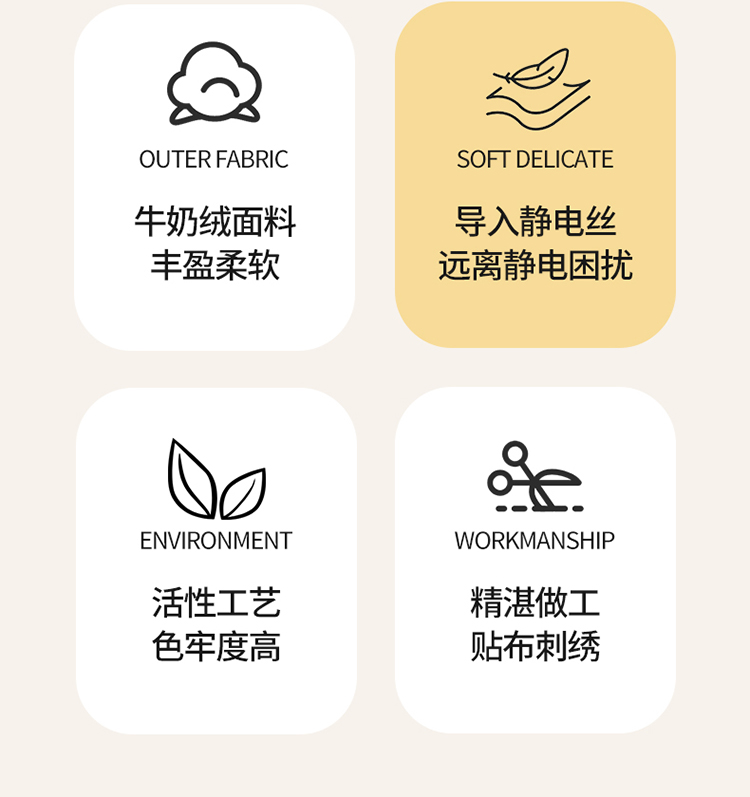 OUTER FABRIC

牛奶绒面料
丰盈柔软

SOFT DELICATE

导入静电丝
远离静电困扰

ENVIRONMENT

活性工艺
色牢度高

WORKMANSHIP

精湛做工
贴布刺绣