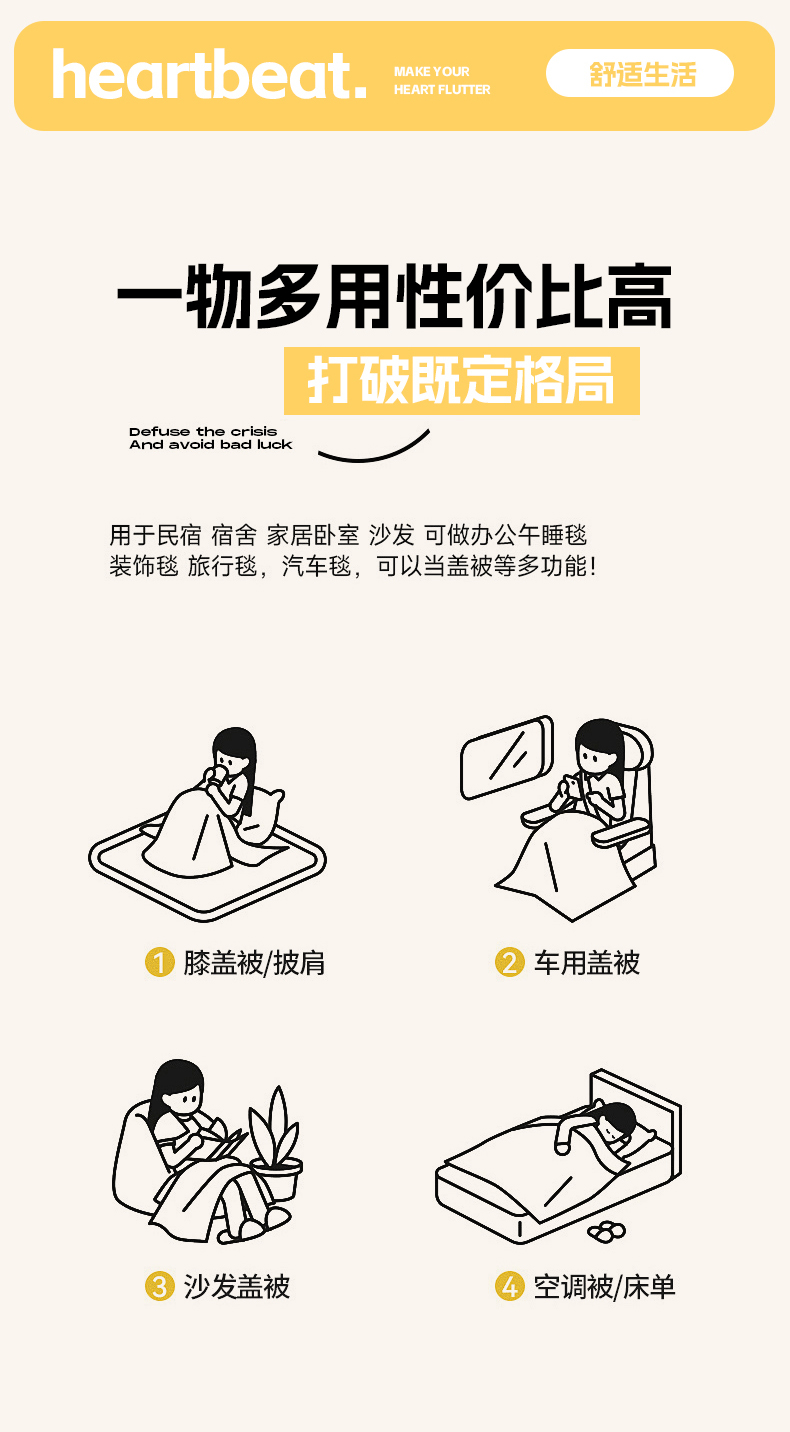 heartbeat. MAKE YOUR HEART FLUTTER 舒适生活

一物多用性价比高

打破既定格局

Defuse the crisis
And avoid bad luck

用于民宿 宿舍 家居卧室 沙发 可做办公午睡毯
装饰毯 旅行毯，汽车毯，可以当盖被等多功能！

1 膝盖被/披肩

2 车用盖被

3 沙发盖被

4 空调被/床单