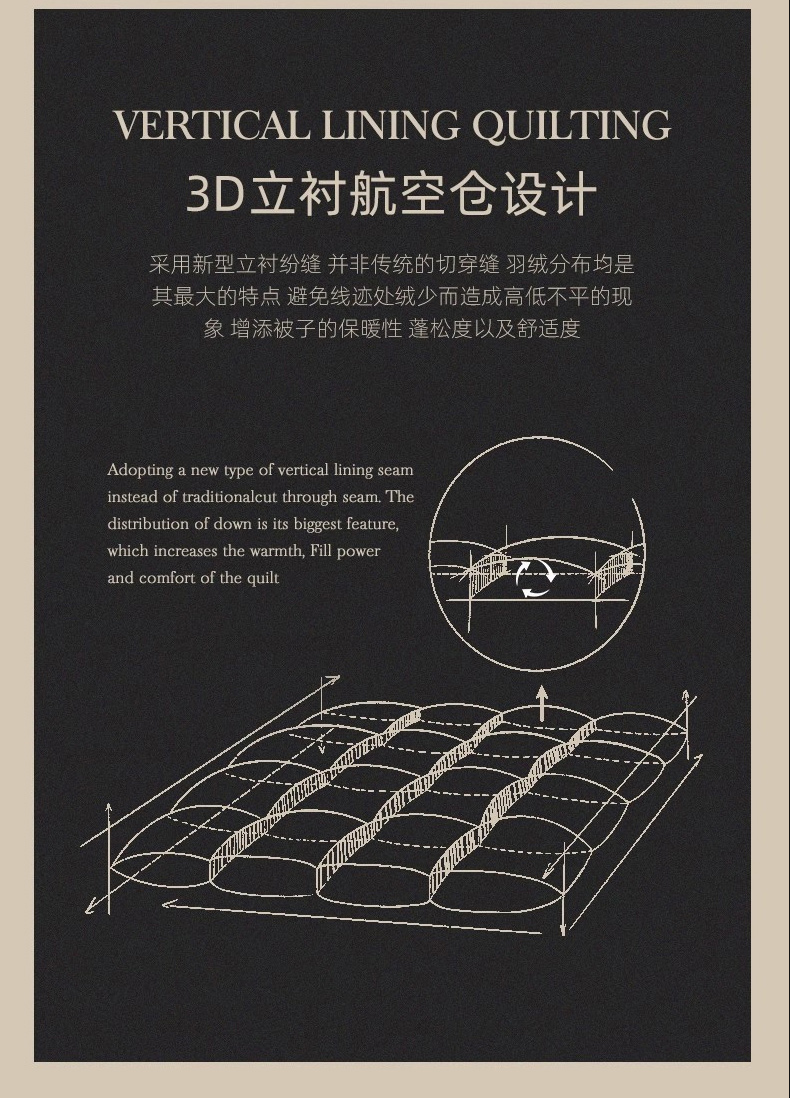 VERTICAL LINING QUILTING

3D立衬航空仓设计

采用新型立衬纷缝 并非传统的切穿缝 羽绒分布均是其最大的特点 避免线迹处绒少而造成高低不平的现象 增添被子的保暖性 蓬松度以及舒适度

Adopting a new type of vertical lining seam instead of traditionalcut through seam. The distribution of down is its biggest feature, which increases the warmth, Fill power and comfort of the quilt