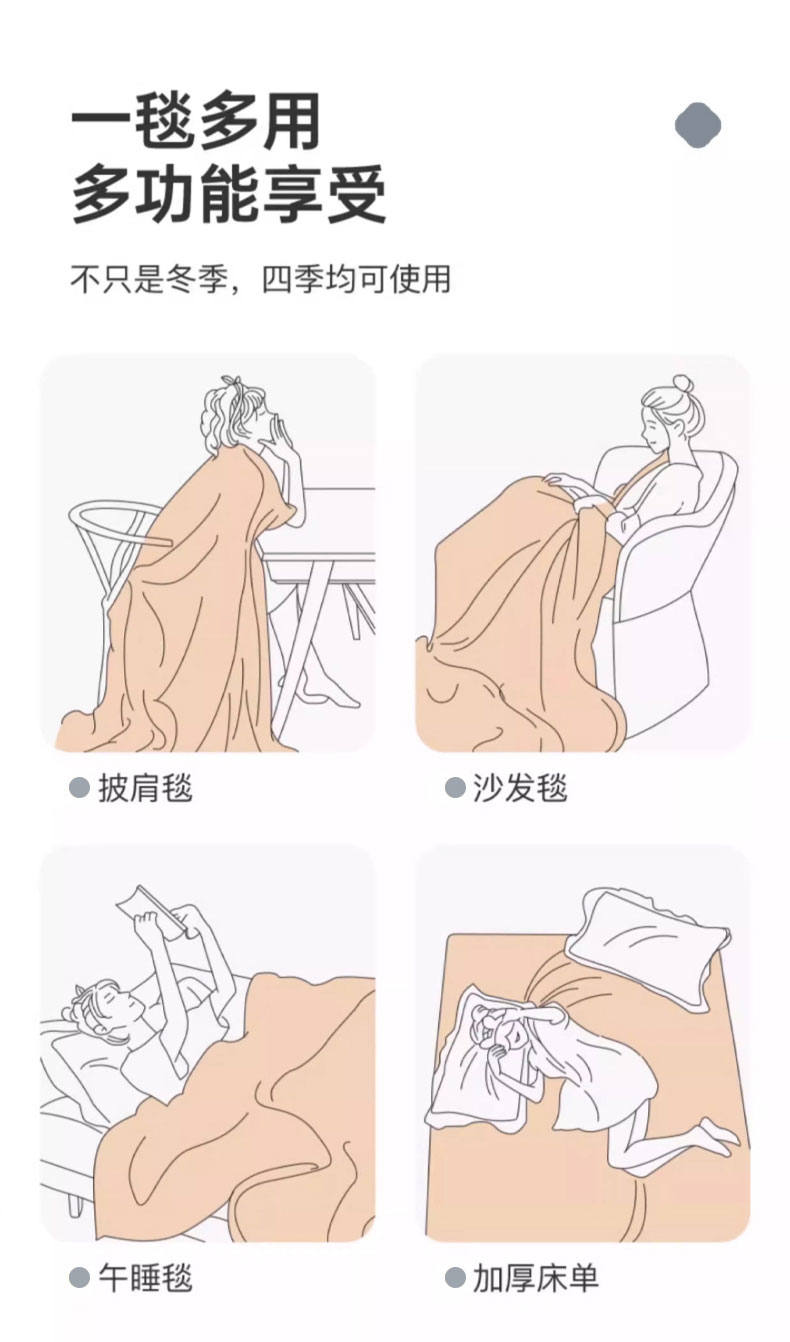 一毯多用
多功能享受

不只是冬季，四季均可使用

披肩毯

沙发毯

午睡毯

加厚床单