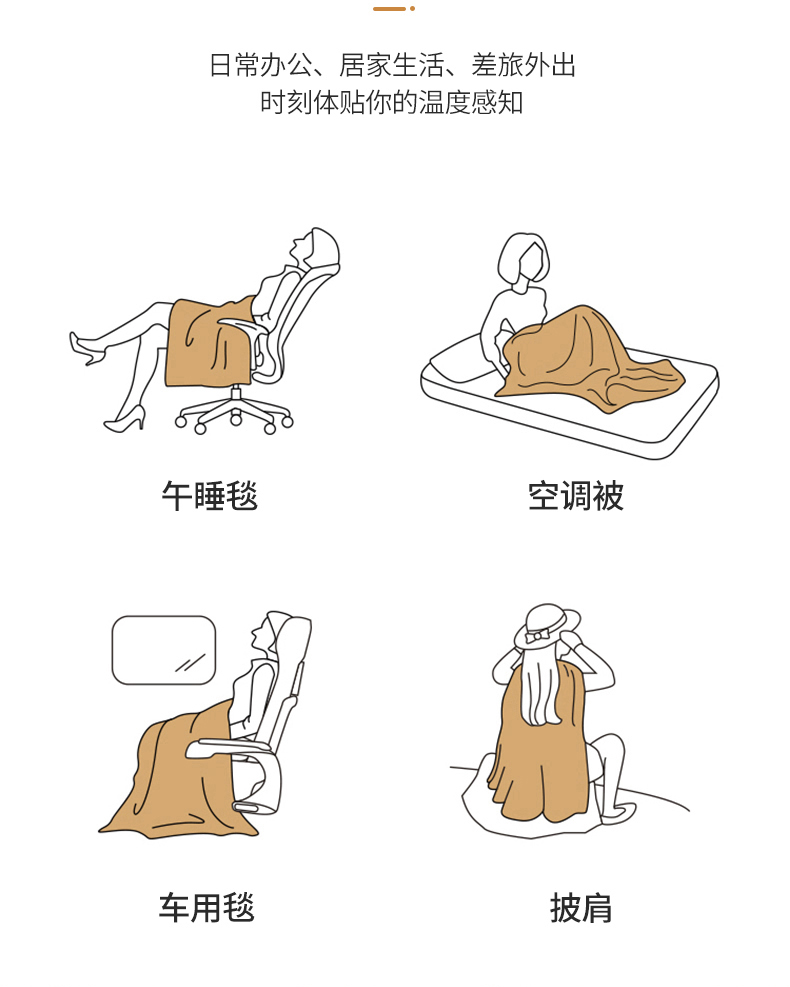 日常办公、居家生活、差旅外出
时刻体贴你的温度感知

午睡毯

空调被

车用毯

披肩