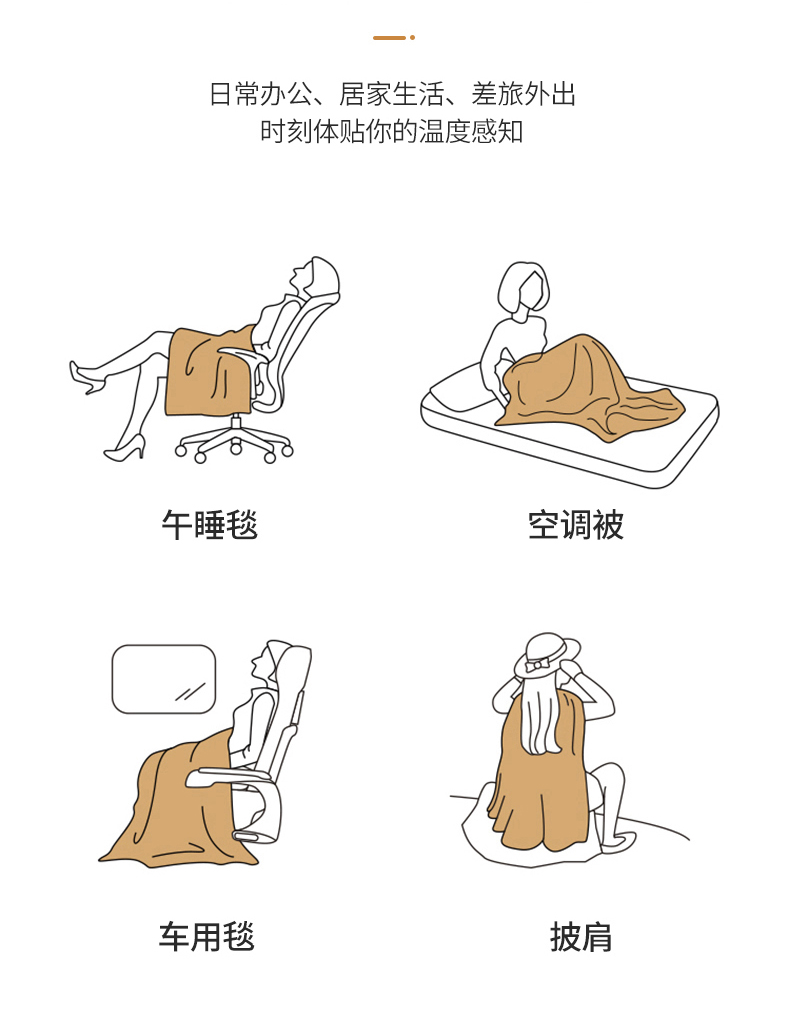 日常办公、居家生活、差旅外出
时刻体贴你的温度感知

午睡毯

空调被

车用毯

披肩