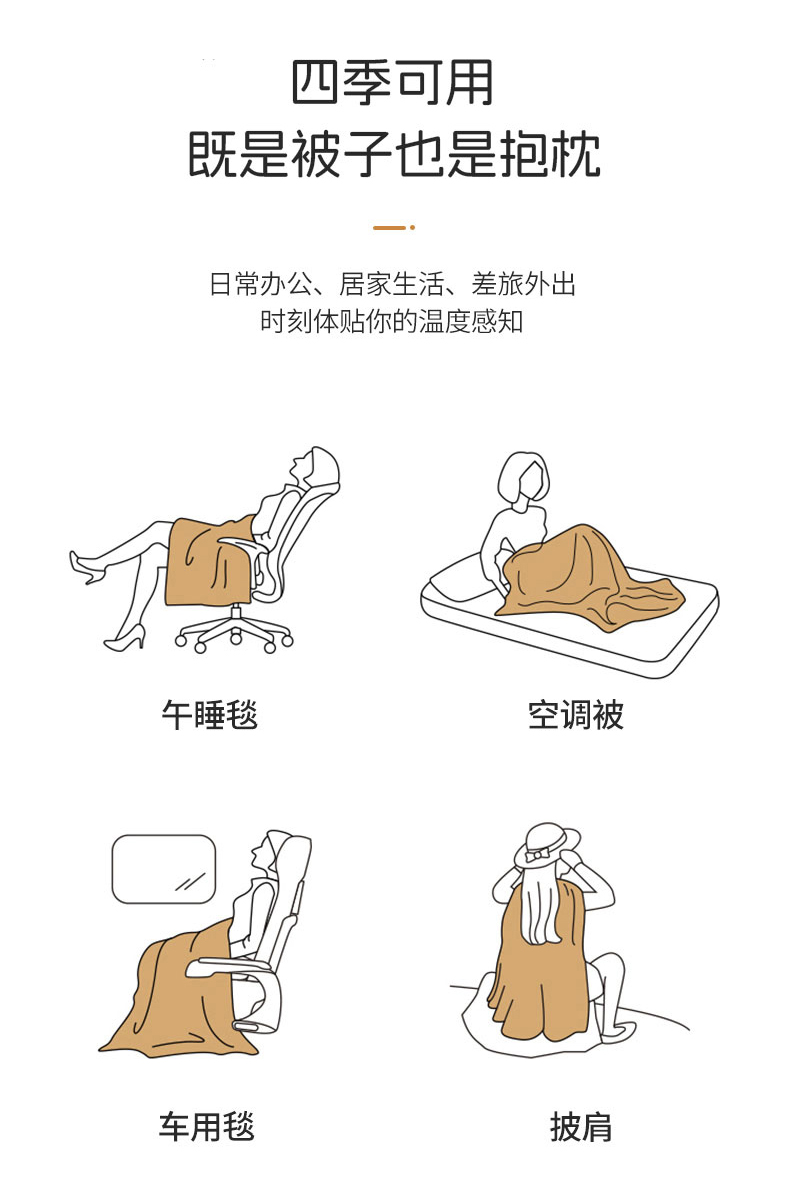 四季可用
既是被子也是抱枕

日常办公、居家生活、差旅外出
时刻体贴你的温度感知

午睡毯

空调被

车用毯

披肩