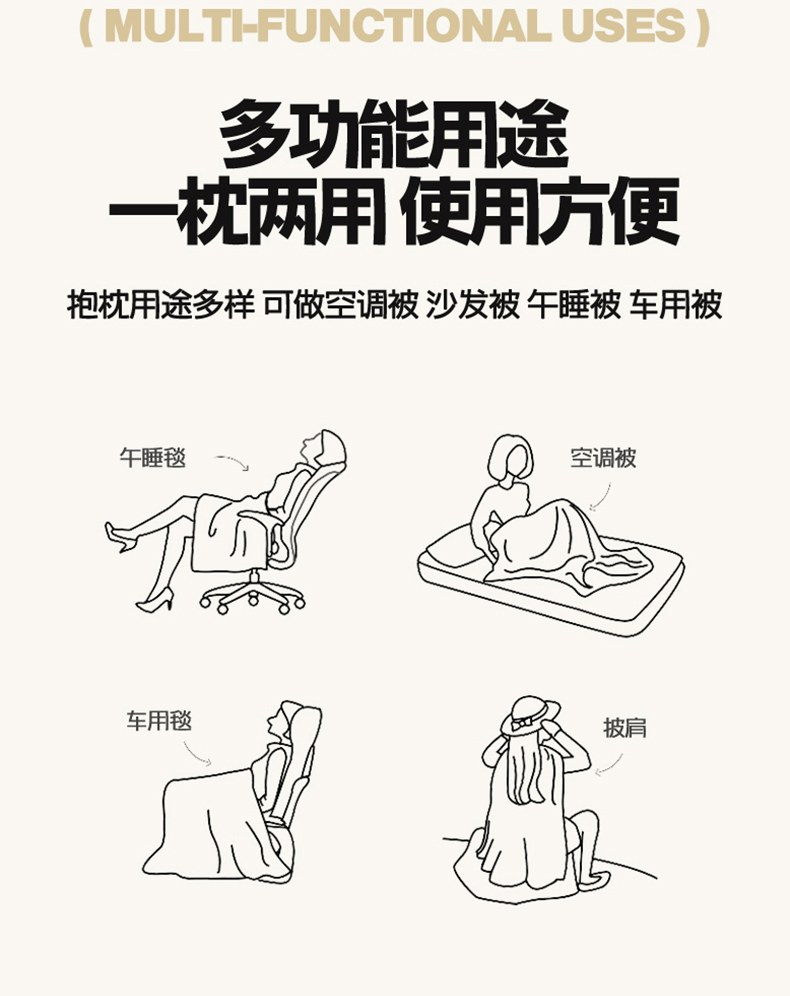 ( MULTI-FUNCTIONAL USES )

多功能用途
一枕两用 使用方便

抱枕用途多样 可做空调被 沙发被 午睡被 车用被

午睡毯

空调被

车用毯

披肩