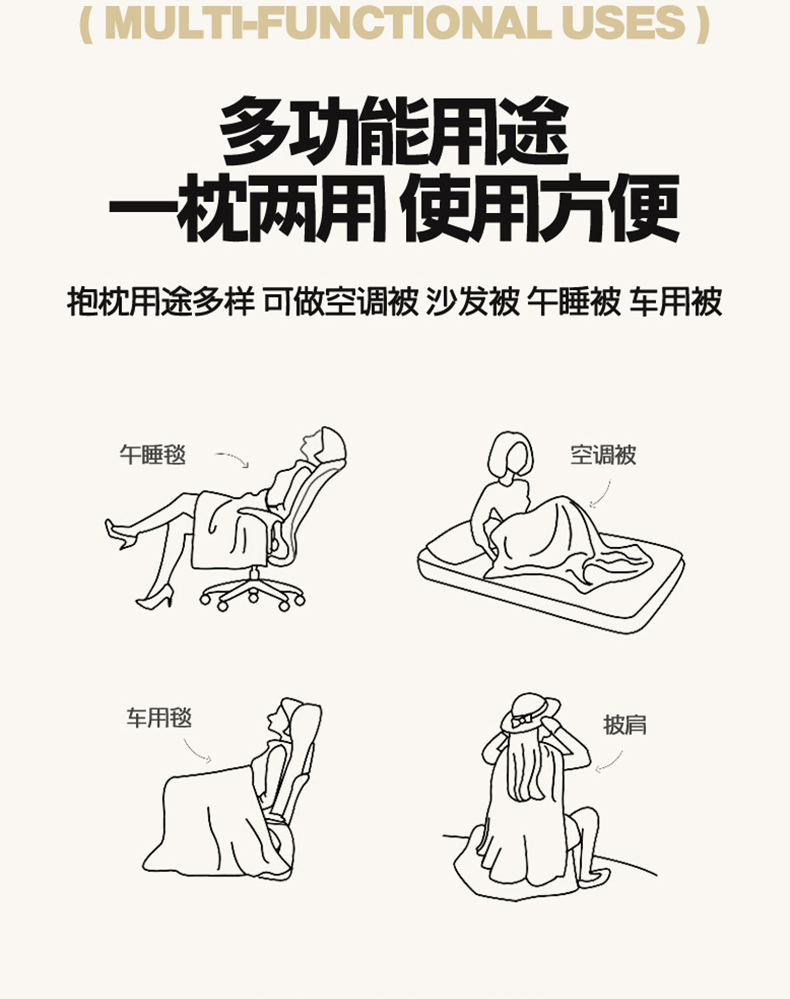 ( MULTI-FUNCTIONAL USES )

多功能用途
一枕两用 使用方便

抱枕用途多样 可做空调被 沙发被 午睡被 车用被

午睡毯

空调被

车用毯

披肩