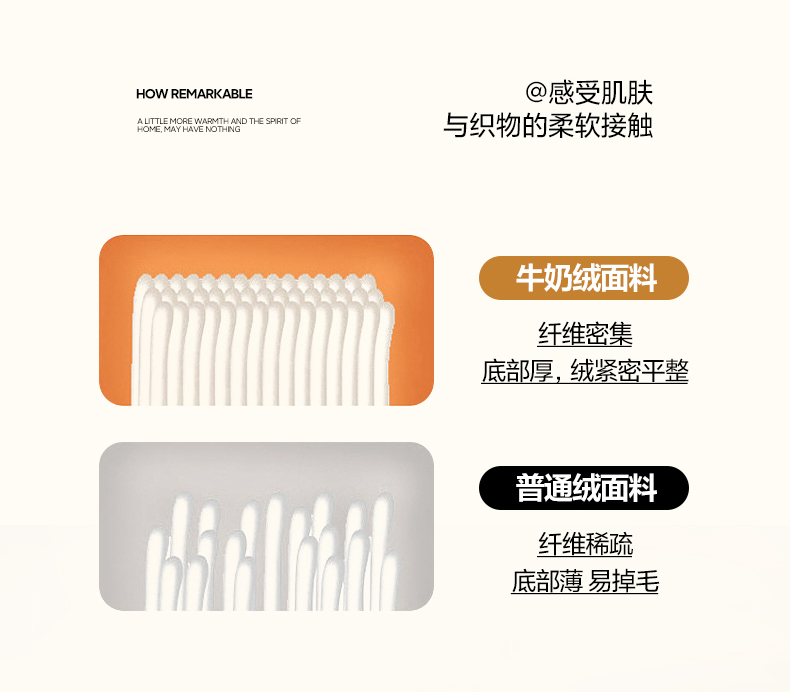 HOW REMARKABLE

A LITTLE MORE WARMTH AND THE SPIRIT OF HOME, MAY HAVE NOTHING

@感受肌肤
与织物的柔软接触

牛奶绒面料

纤维密集
底部厚，绒紧密平整

普通绒面料

纤维稀疏
底部薄 易掉毛