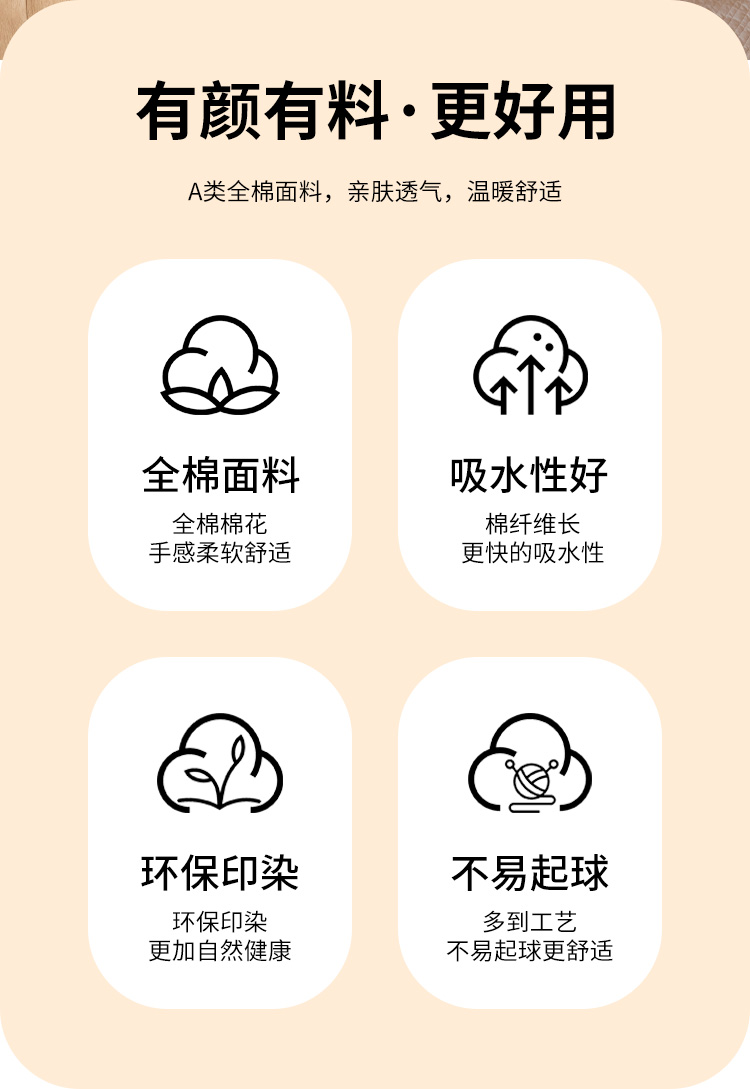 有颜有料·更好用

A类全棉面料，亲肤透气，温暖舒适

全棉面料

全棉棉花
手感柔软舒适

吸水性好

棉纤维长
更快的吸水性

环保印染

环保印染
更加自然健康

不易起球

多到工艺
不易起球更舒适