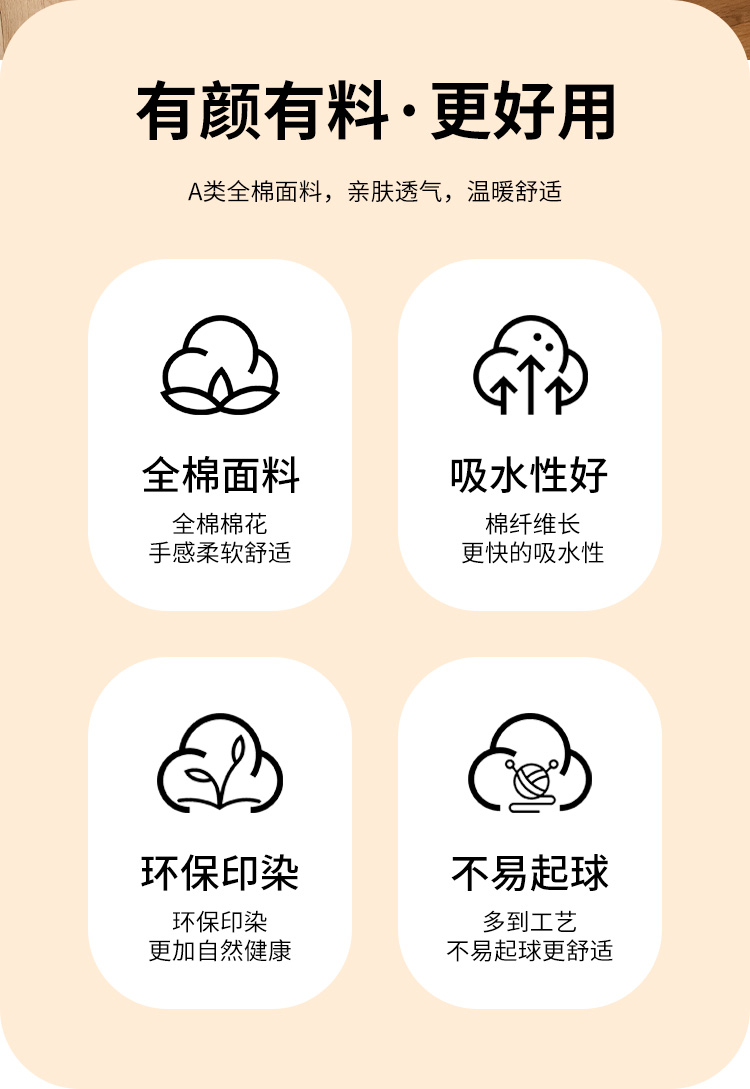 有颜有料·更好用

A类全棉面料，亲肤透气，温暖舒适

全棉面料

全棉棉花
手感柔软舒适

吸水性好

棉纤维长
更快的吸水性

环保印染

环保印染
更加自然健康

不易起球

多到工艺
不易起球更舒适