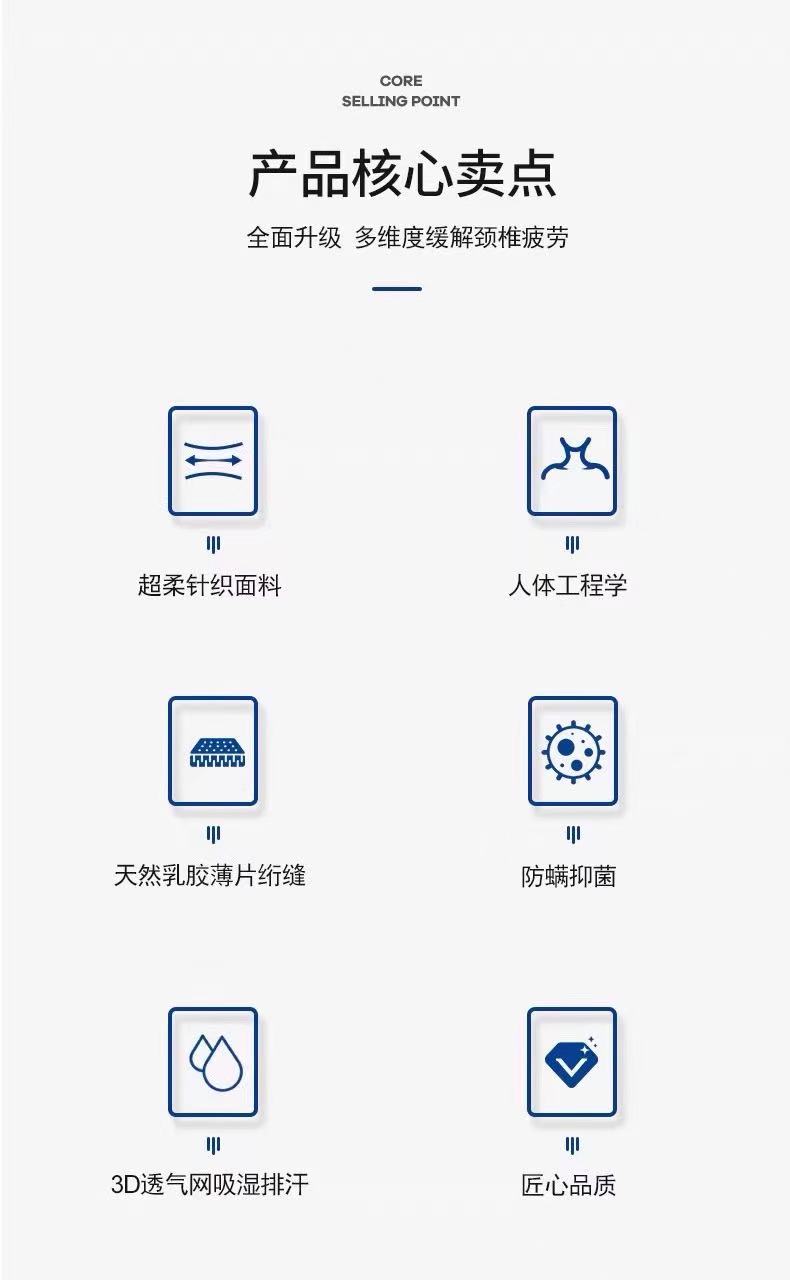 CORE
SELLING POINT

产品核心卖点

全面升级 多维度缓解颈椎疲劳

超柔针织面料

人体工程学

天然乳胶薄片绗缝

防螨抑菌

3D透气网吸湿排汗

匠心品质