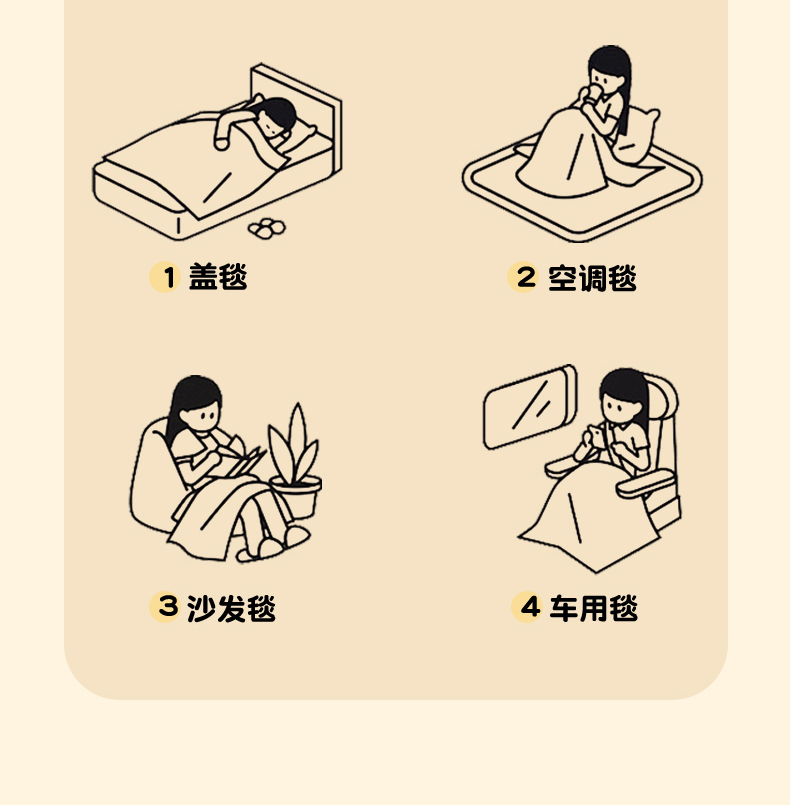 1 盖毯

2 空调毯

3 沙发毯

4 车用毯