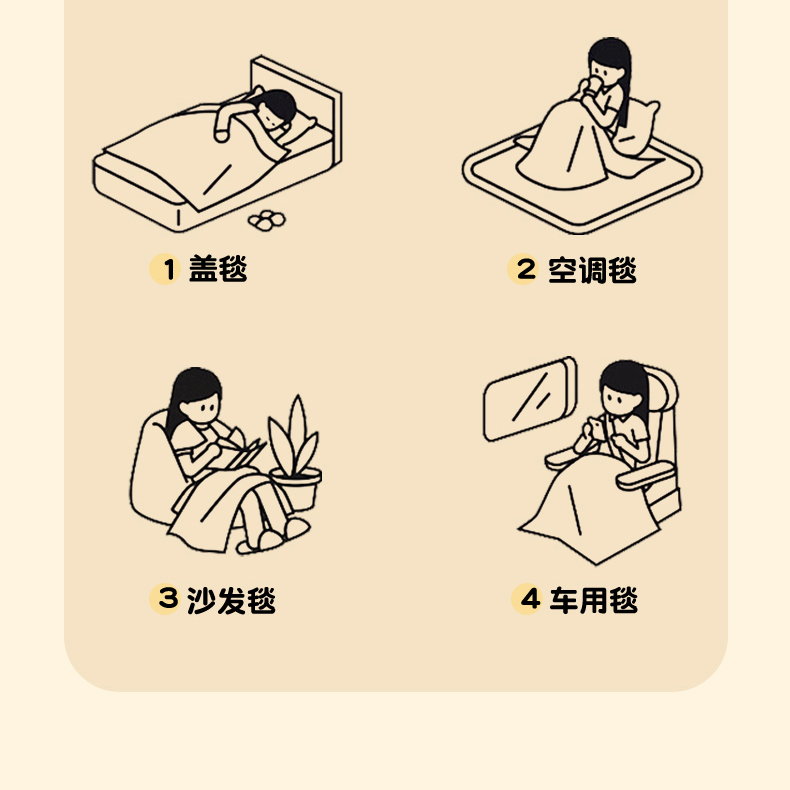 1 盖毯

2 空调毯

3 沙发毯

4 车用毯