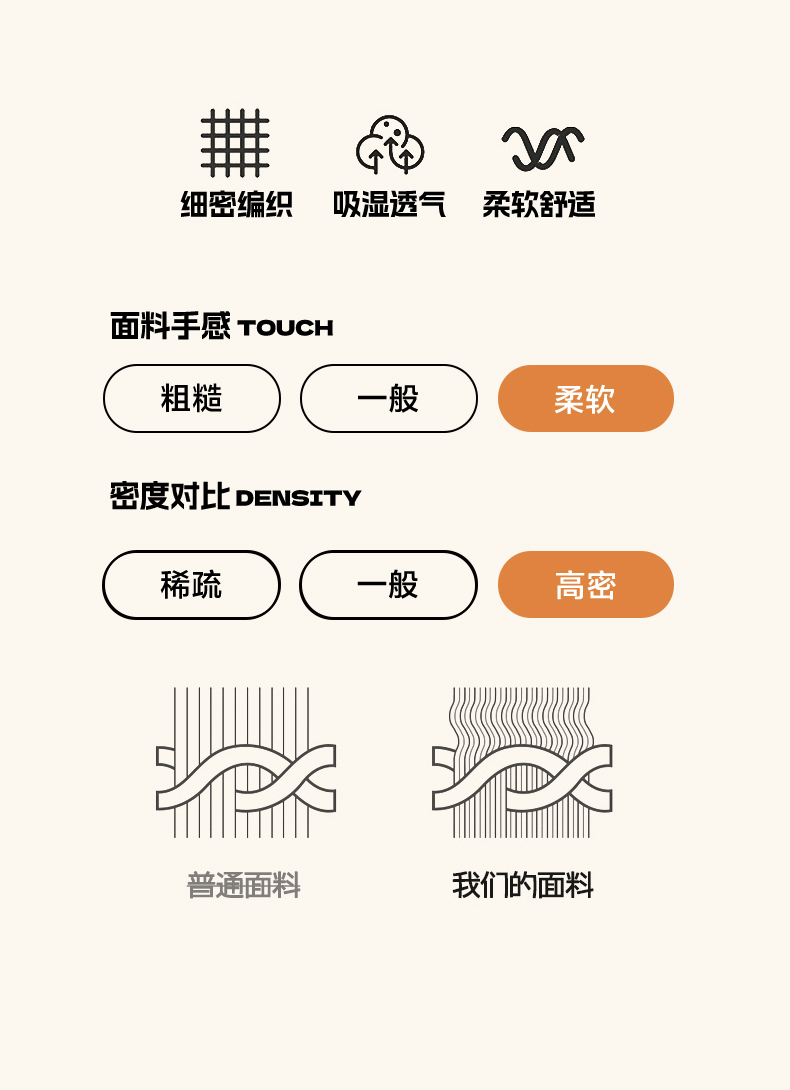 细密编织　吸湿透气　柔软舒适

面料手感 TOUCH

粗糙　一般　柔软

密度对比 DENSITY

稀疏　一般　高密

普通面料　我们的面料