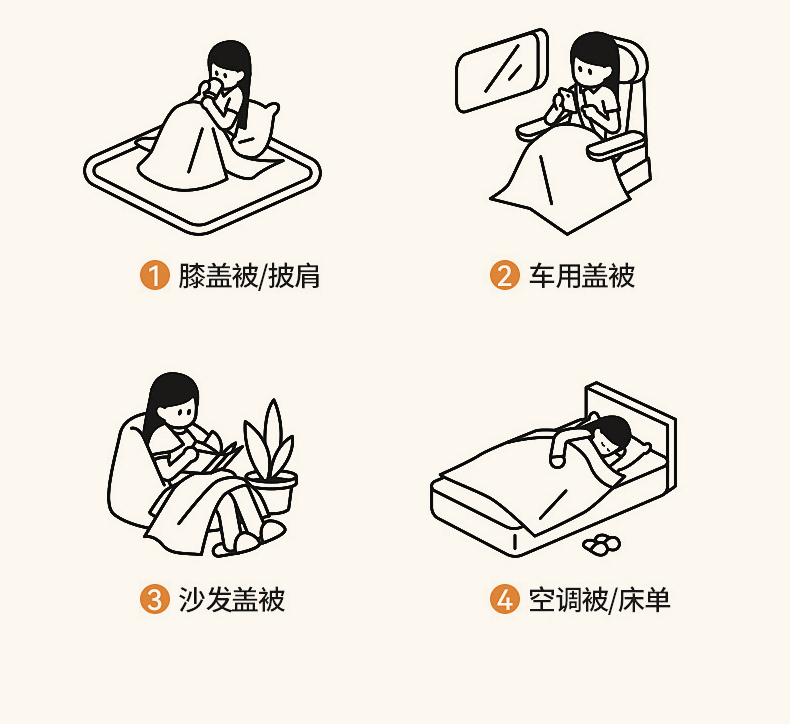 1 膝盖被/披肩

2 车用盖被

3 沙发盖被

4 空调被/床单