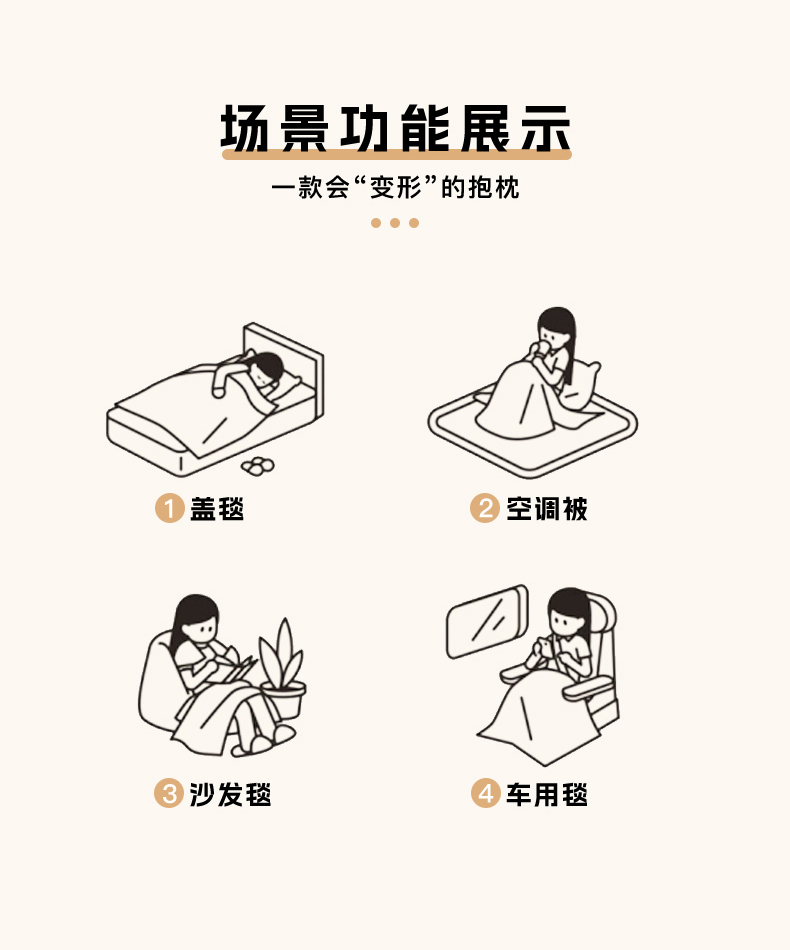 场景功能展示

一款会“变形”的抱枕

1 盖毯

2 空调被

3 沙发毯

4 车用毯