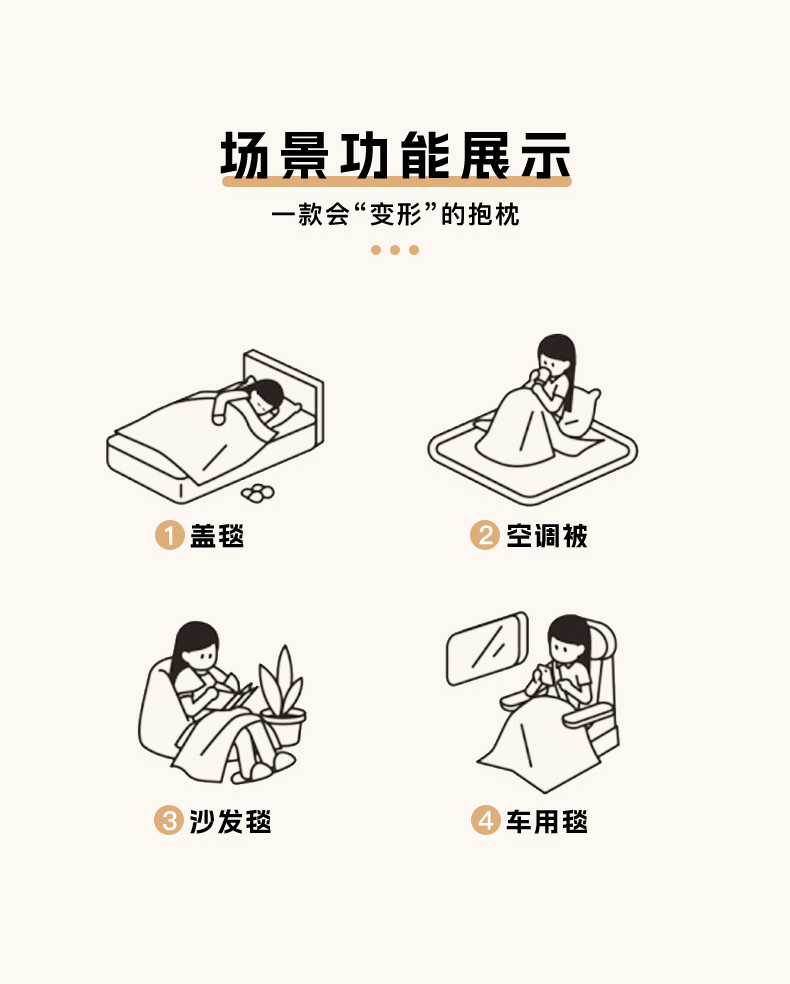 场景功能展示

一款会“变形”的抱枕

1 盖毯

2 空调被

3 沙发毯

4 车用毯