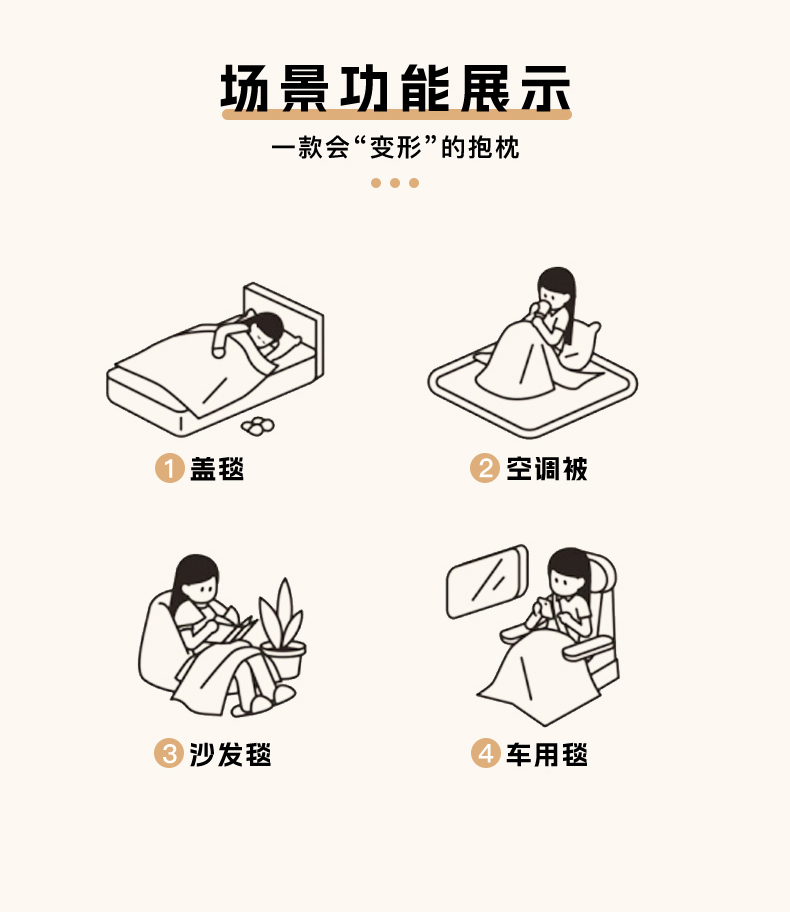 场景功能展示

一款会“变形”的抱枕

1 盖毯

2 空调被

3 沙发毯

4 车用毯