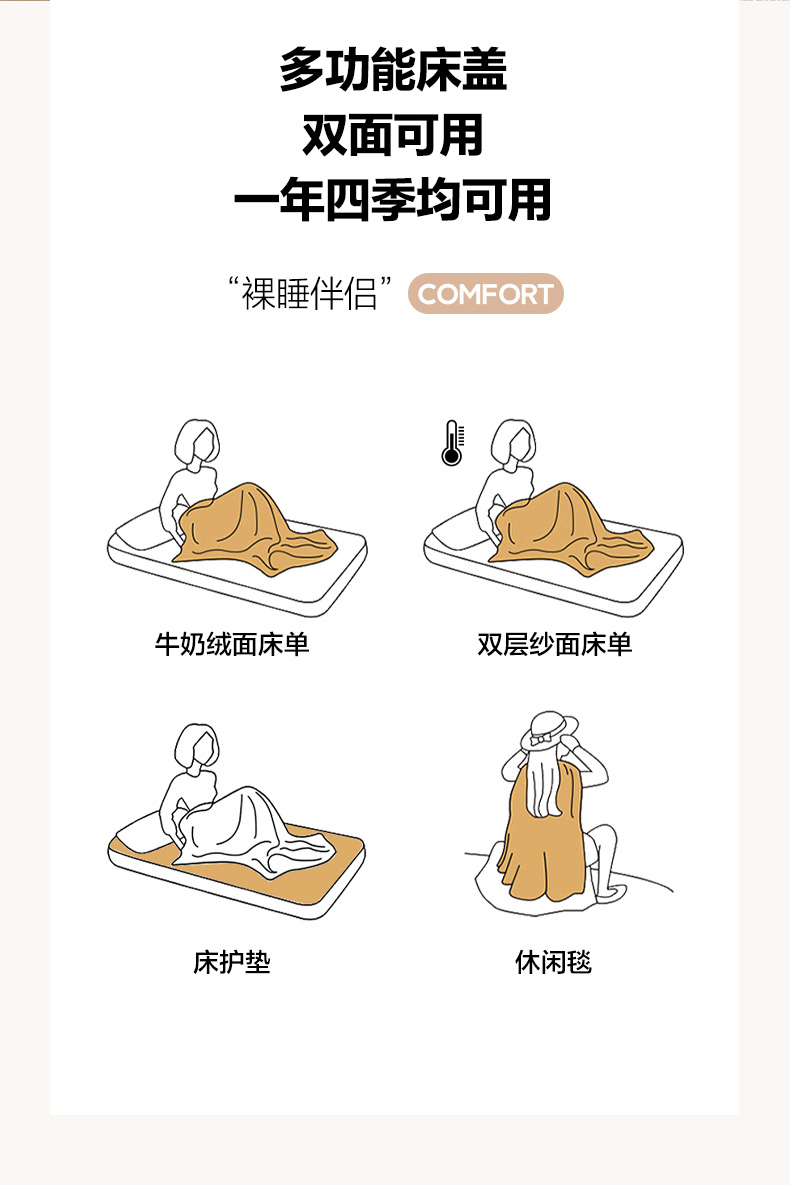 多功能床盖
双面可用
一年四季均可用

“裸睡伴侣” COMFORT

牛奶绒面床单

双层纱面床单

床护垫

休闲毯