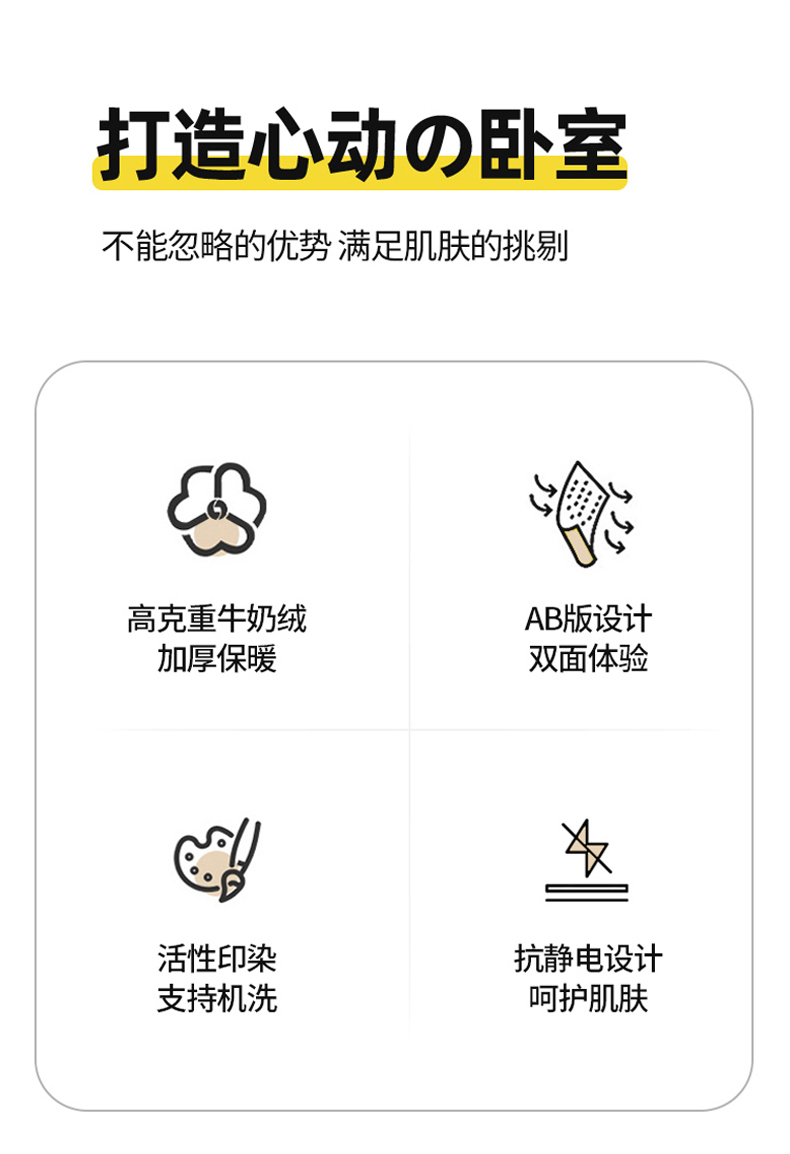 打造心动の卧室

不能忽略的优势 满足肌肤的挑剔

高克重牛奶绒
加厚保暖

AB版设计
双面体验

活性印染
支持机洗

抗静电设计
呵护肌肤